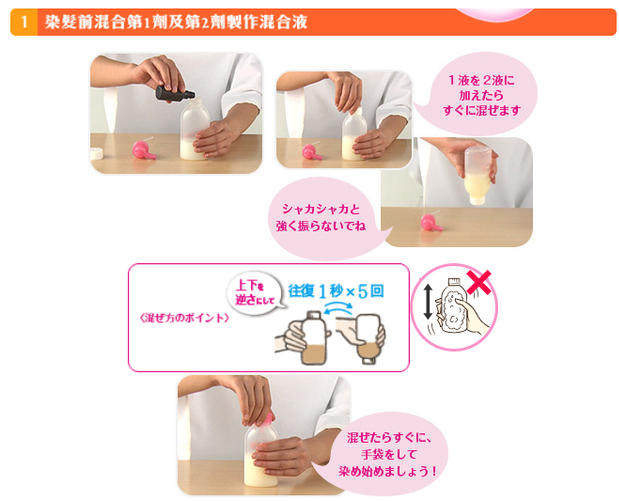 1 染髮前混合第1劑及第2劑製作混合液

1液を2液に加えたらすぐに混ぜます

シャカシャカと強く振らないでね

〈混ぜ方のポイント〉

上下を逆さにして

往復1秒×5回

混ぜたらすぐに、手袋をして染め始めましょう！