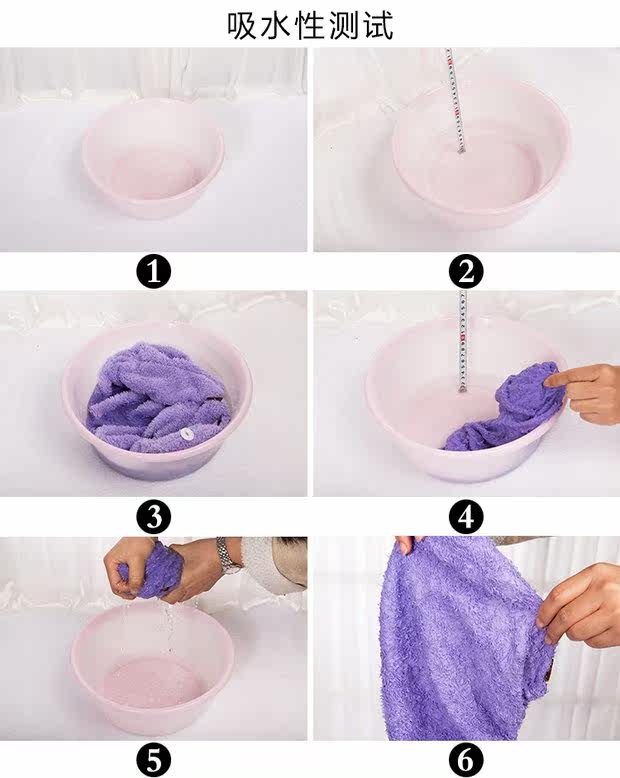 吸水性测试

1

2

3

4

5

6