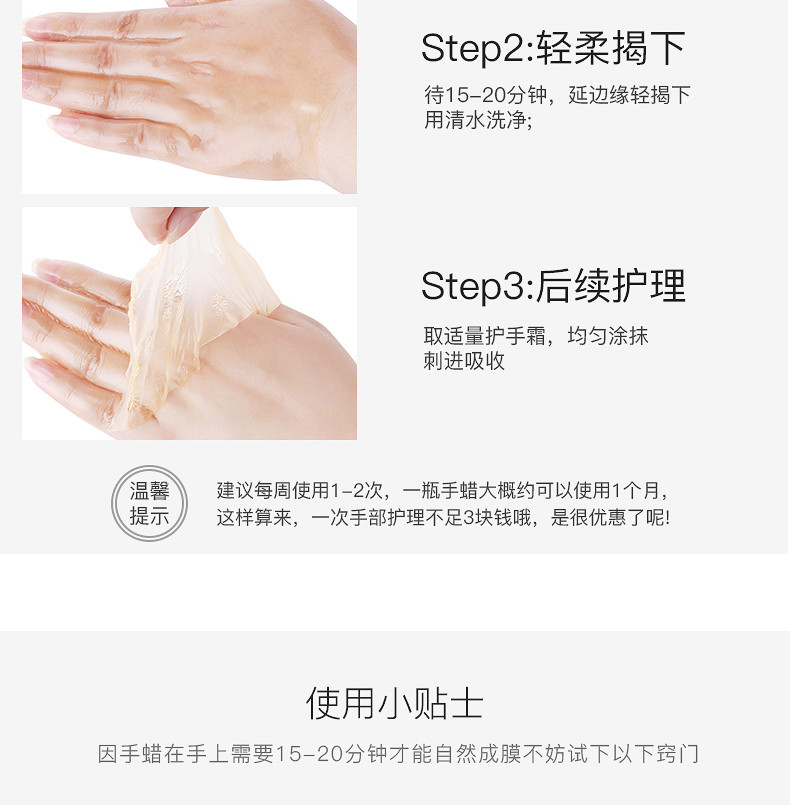 Step2:轻柔揭下

待15-20分钟，延边缘轻揭下用清水洗净;

Step3:后续护理

取适量护手霜，均匀涂抹刺进吸收

温馨提示

建议每周使用1-2次，一瓶手蜡大概约可以使用1个月，这样算来，一次手部护理不足3块钱哦，是很优惠了呢!

使用小贴士

因手蜡在手上需要15-20分钟才能自然成膜不妨试下以下窍门