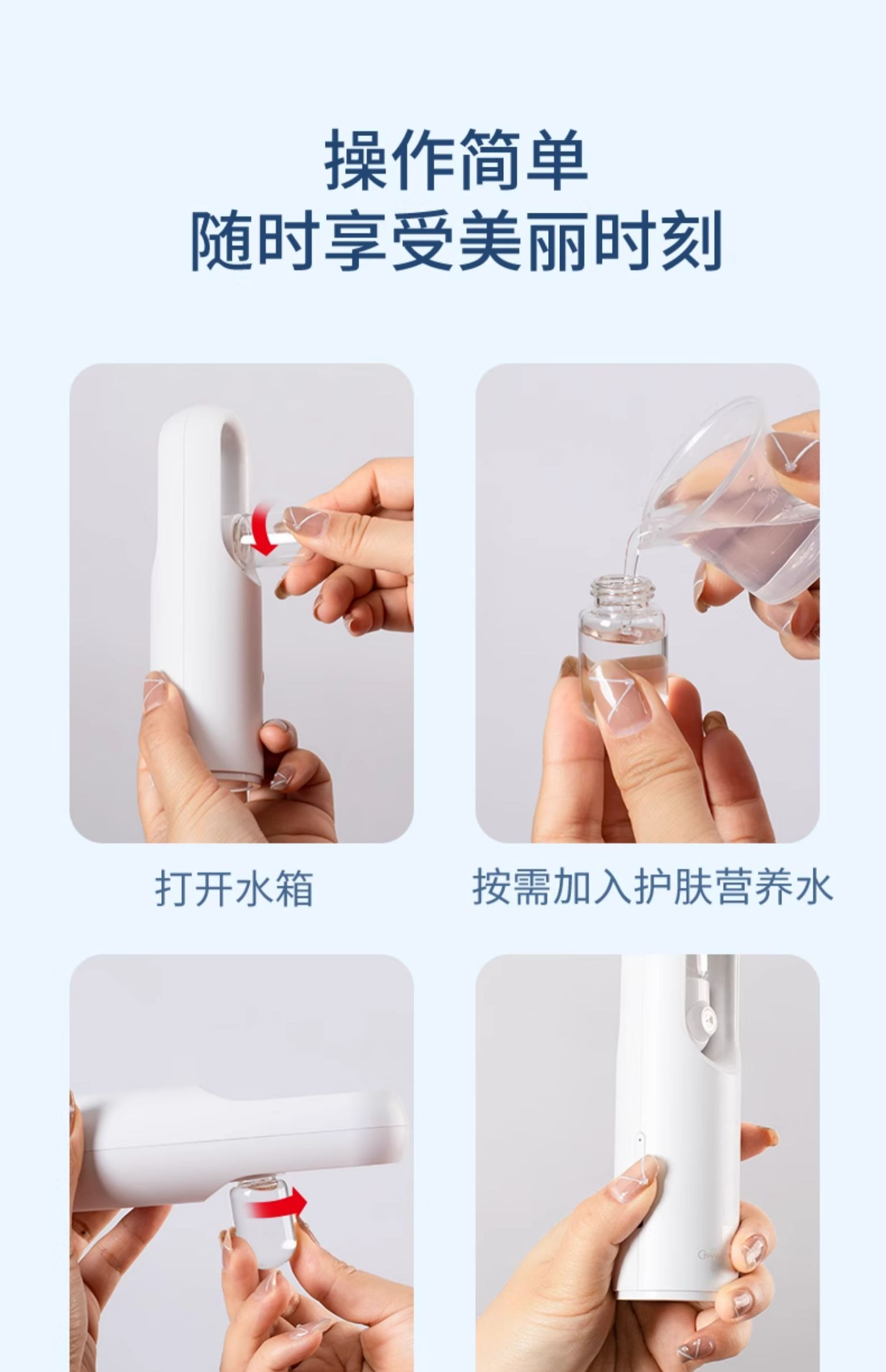 操作简单
随时享受美丽时刻

打开水箱

按需加入护肤营养水