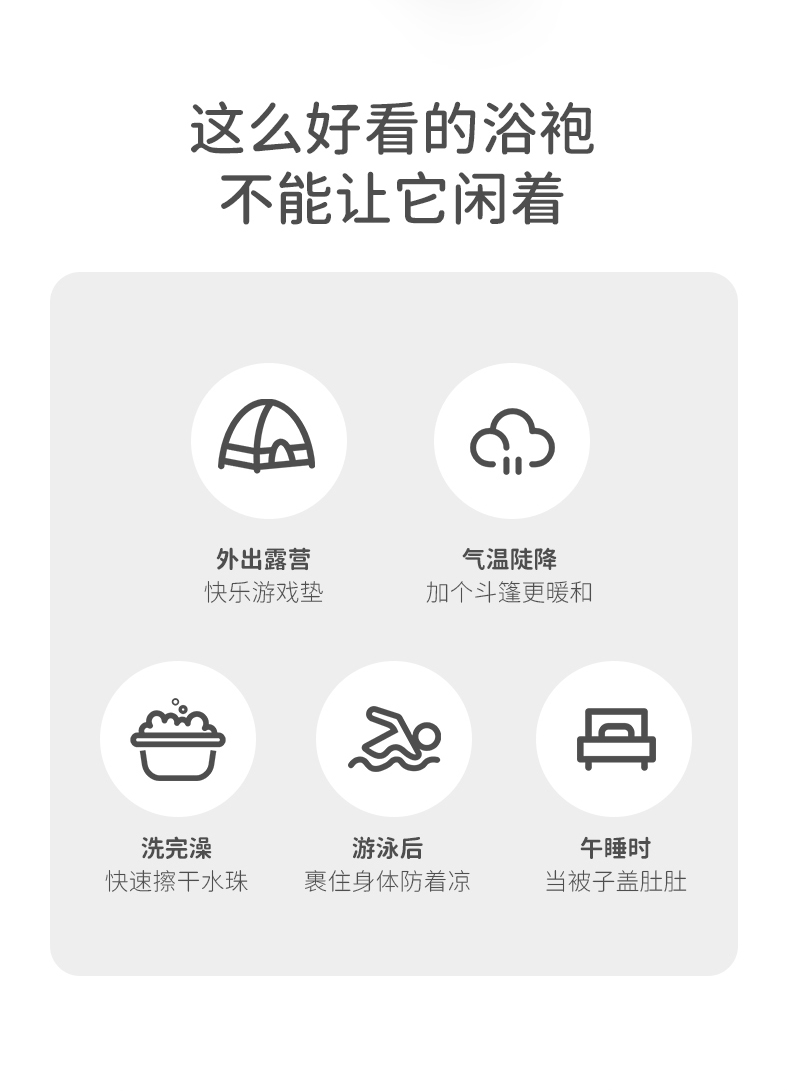 这么好看的浴袍
不能让它闲着

外出露营
快乐游戏垫

气温陡降
加个斗篷更暖和

洗完澡
快速擦干水珠

游泳后
裹住身体防着凉

午睡时
当被子盖肚肚