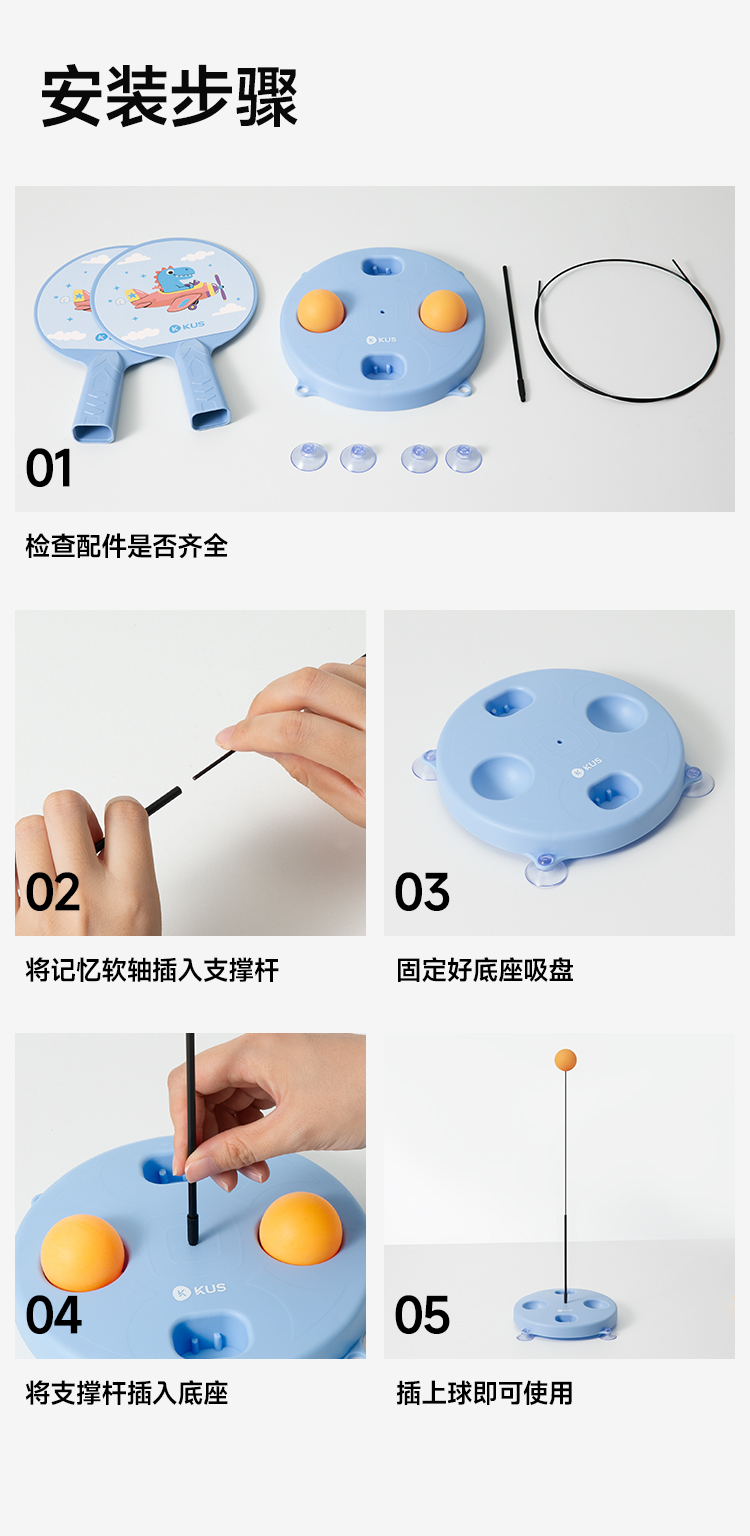 安装步骤

KUS

KUS

01

检查配件是否齐全

02

将记忆软轴插入支撑杆

KUS

03

固定好底座吸盘

KUS

04

将支撑杆插入底座

05

插上球即可使用