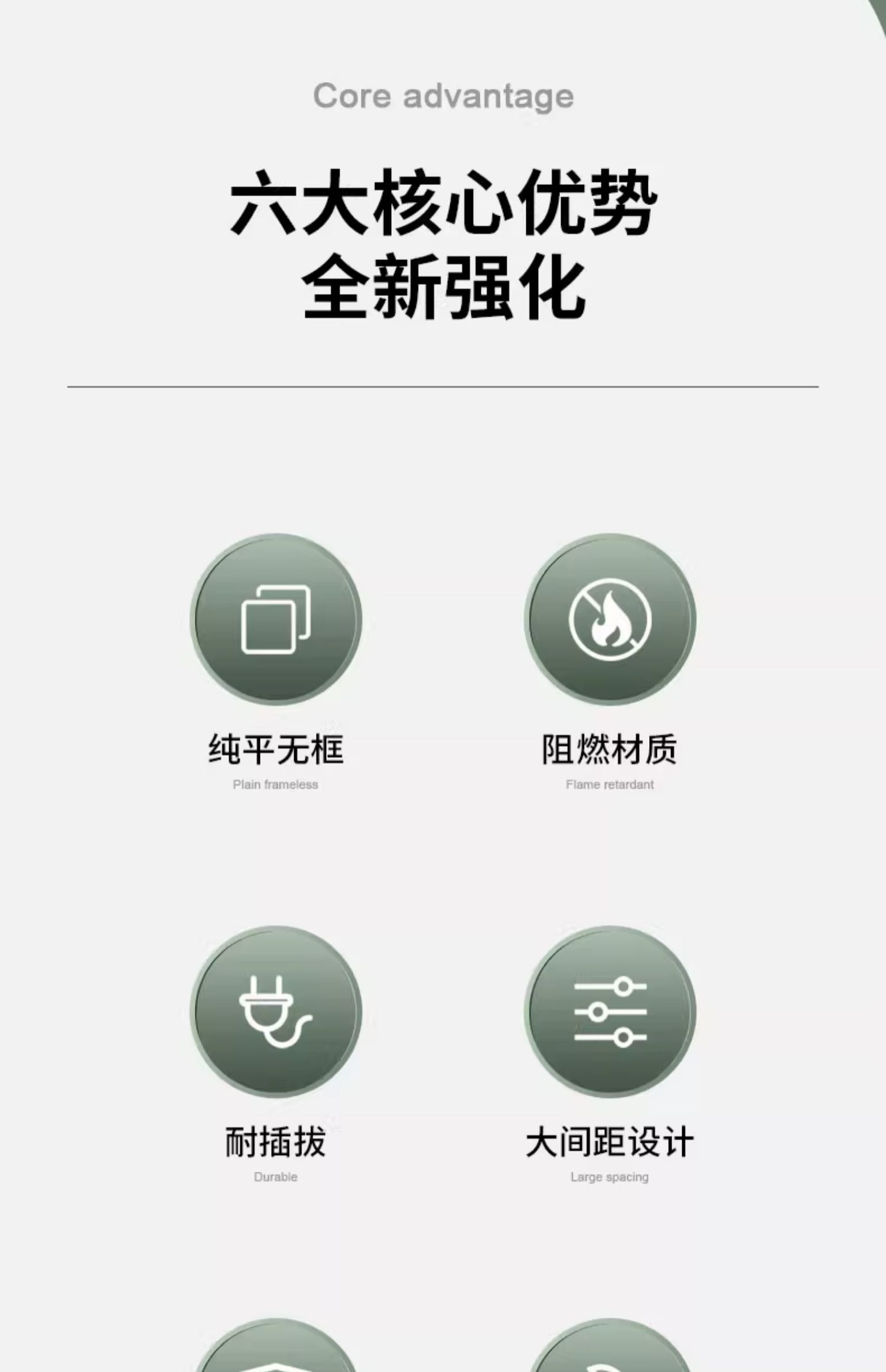 Core advantage

六大核心优势
全新强化

纯平无框
Plain frameless

阻燃材质
Flame retardant

耐插拔
Durable

大间距设计
Large spacing