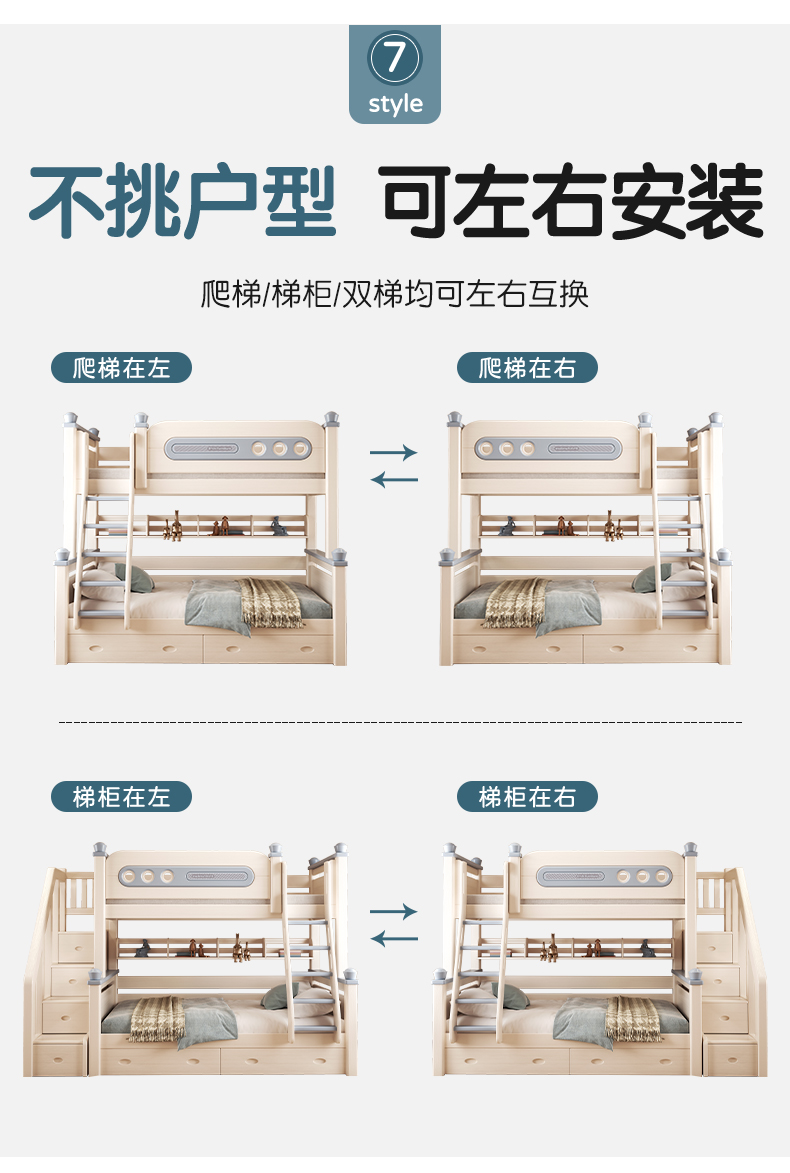 7
style

不挑户型 可左右安装

爬梯/梯柜/双梯均可左右互换

爬梯在左

爬梯在右

梯柜在左

梯柜在右