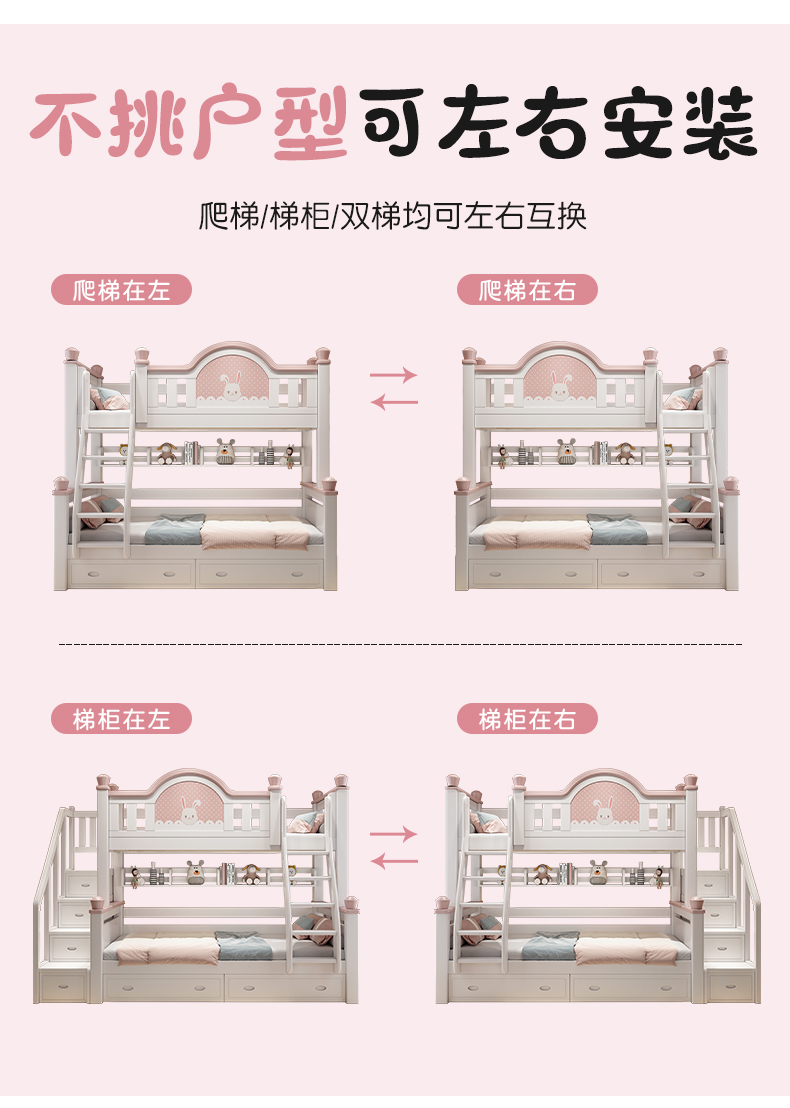 不挑户型可左右安装

爬梯/梯柜/双梯均可左右互换

爬梯在左

爬梯在右

梯柜在左

梯柜在右