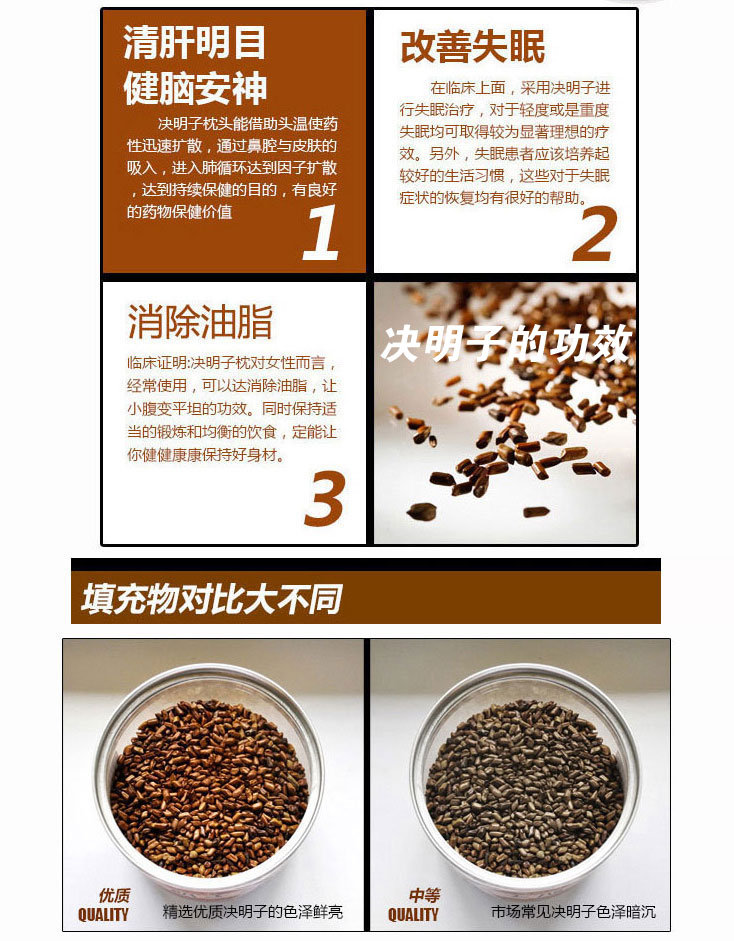 清肝明目
健脑安神

决明子枕头能借助头温使药性迅速扩散，通过鼻腔与皮肤的吸入，进入肺循环达到因子扩散，达到持续保健的目的，有良好的药物保健价值

1

改善失眠

在临床上面，采用决明子进行失眠治疗，对于轻度或是重度失眠均可取得较为显著理想的疗效。另外，失眠患者应该培养起较好的生活习惯，这些对于失眠症状的恢复均有很好的帮助。

2

消除油脂

临床证明:决明子枕对女性而言，经常使用，可以达消除油脂，让小腹变平坦的功效。同时保持适当的锻炼和均衡的饮食，定能让你健健康康保持好身材。

3

决明子的功效

填充物对比大不同

优质
QUALITY
精选优质决明子的色泽鲜亮

中等
QUALITY
市场常见决明子色泽暗沉