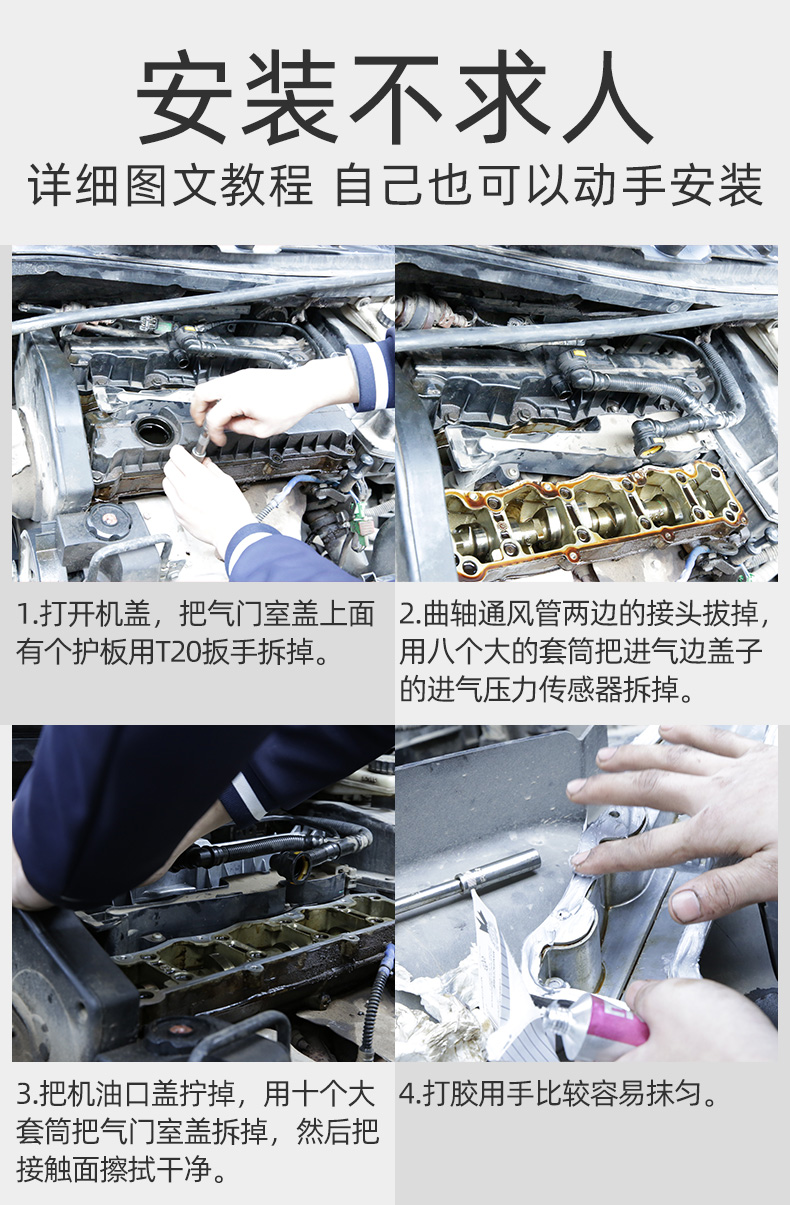 安装不求人
详细图文教程 自己也可以动手安装

1.打开机盖，把气门室盖上面有个护板用T20扳手拆掉。

2.曲轴通风管两边的接头拔掉，用八个大的套筒把进气边盖子的进气压力传感器拆掉。

3.把机油口盖拧掉，用十个大套筒把气门室盖拆掉，然后把接触面擦拭干净。

4.打胶用手比较容易抹匀。