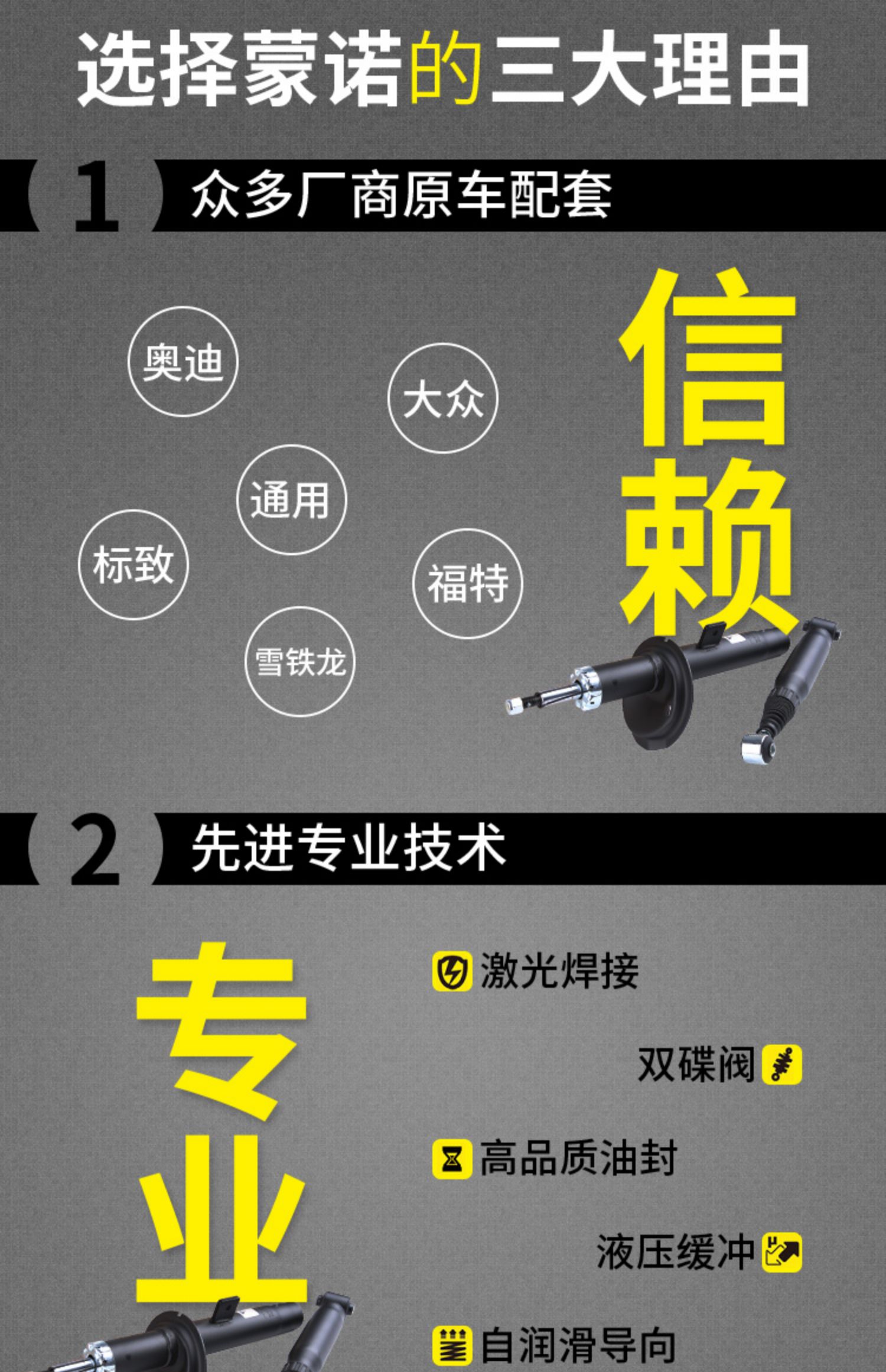 选择蒙诺的三大理由

1 众多厂商原车配套

奥迪
大众
通用
标致
福特
雪铁龙

信赖

2 先进专业技术

专业

激光焊接
双碟阀
高品质油封
液压缓冲
自润滑导向