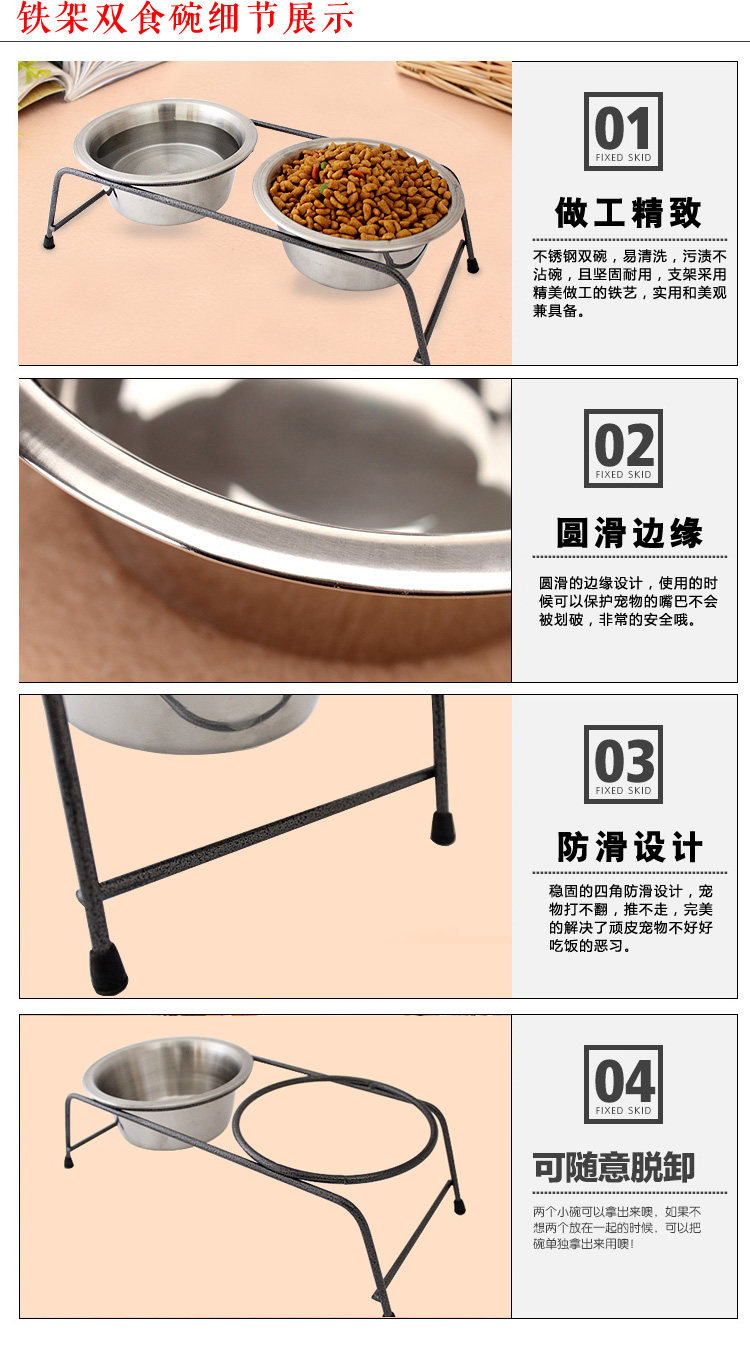 铁架双食碗细节展示

01
FIXED SKID
做工精致
不锈钢双碗，易清洗，污渍不沾碗，且坚固耐用，支架采用精美做工的铁艺，实用和美观兼具备。

02
FIXED SKID
圆滑边缘
圆滑的边缘设计，使用的时候可以保护宠物的嘴巴不会被划破，非常的安全哦。

03
FIXED SKID
防滑设计
稳固的四角防滑设计，宠物打不翻，推不走，完美的解决了顽皮宠物不好好吃饭的恶习。

04
FIXED SKID
可随意脱卸
两个小碗可以拿出来噢，如果不想两个放在一起的时候，可以把碗单独拿出来用噢！