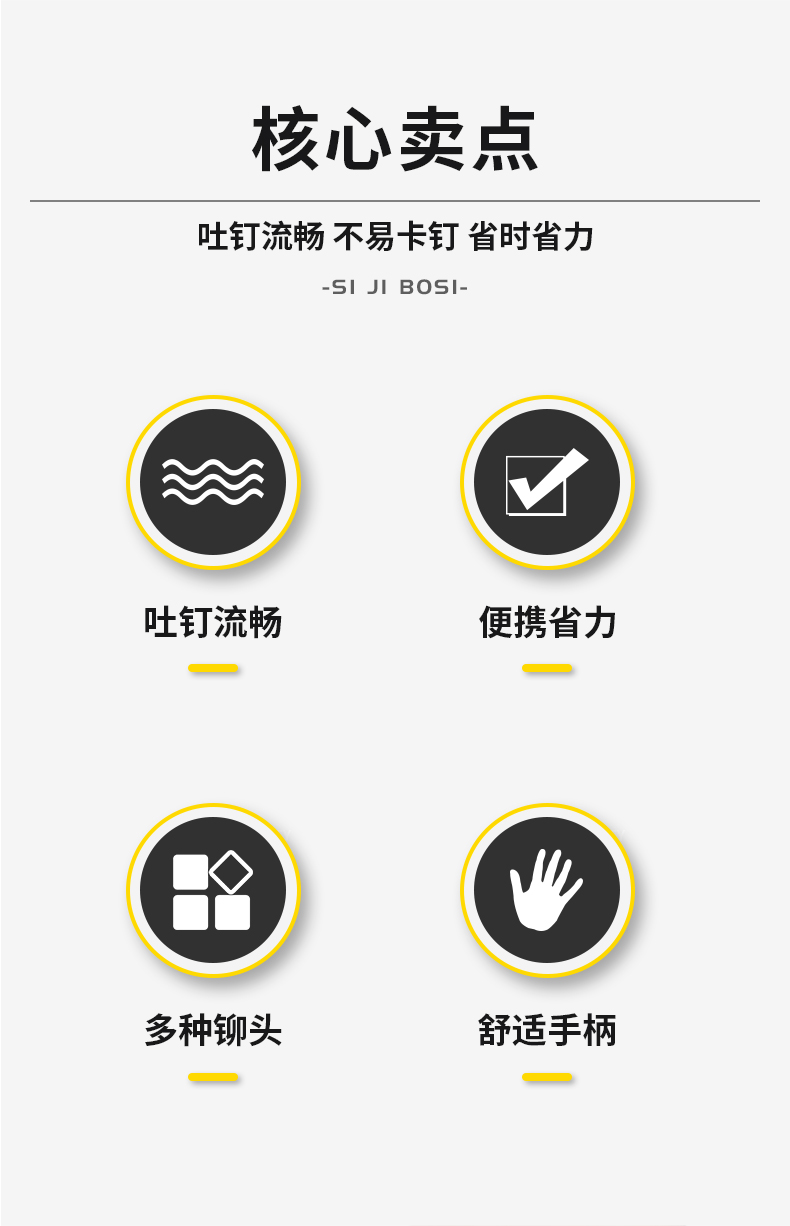 核心卖点

吐钉流畅 不易卡钉 省时省力

-SI JI BOSI-

吐钉流畅

便携省力

多种铆头

舒适手柄