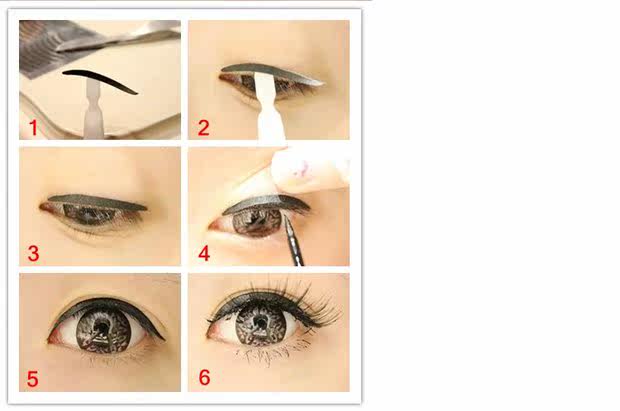 1
2
3
4
5
6