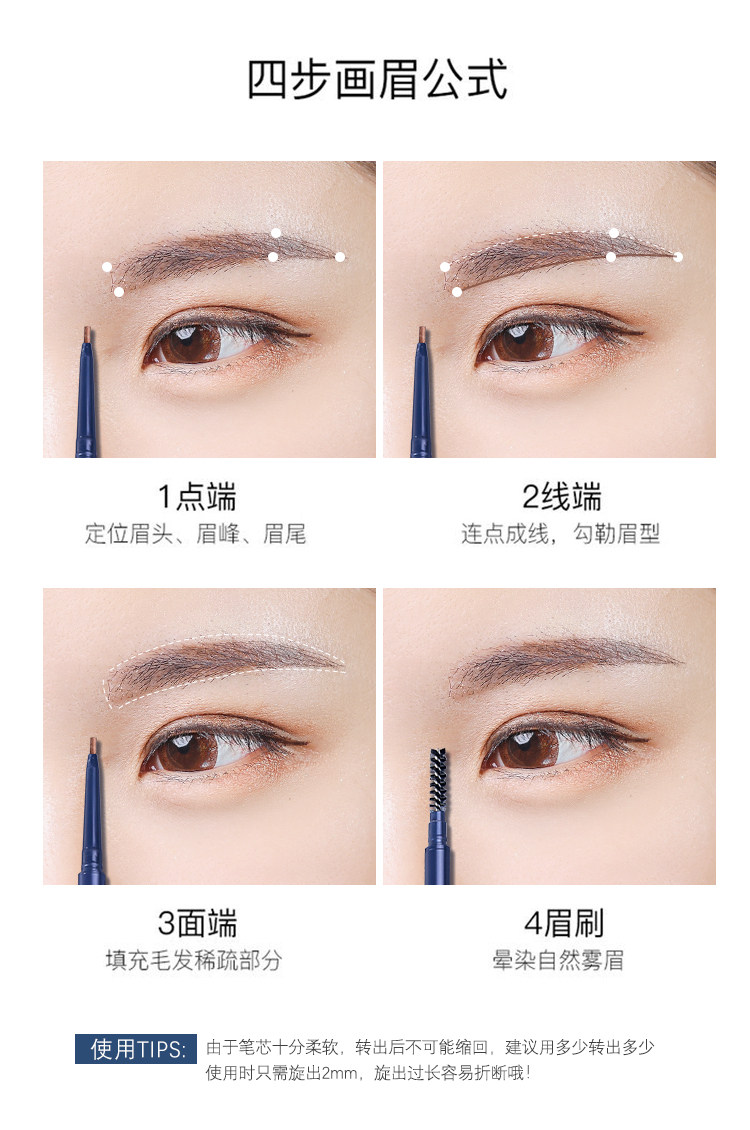 四步画眉公式

1点端
定位眉头、眉峰、眉尾

2线端
连点成线，勾勒眉型

3面端
填充毛发稀疏部分

4眉刷
晕染自然雾眉

使用TIPS: 由于笔芯十分柔软，转出后不可能缩回，建议用多少转出多少
使用时只需旋出2mm，旋出过长容易折断哦！