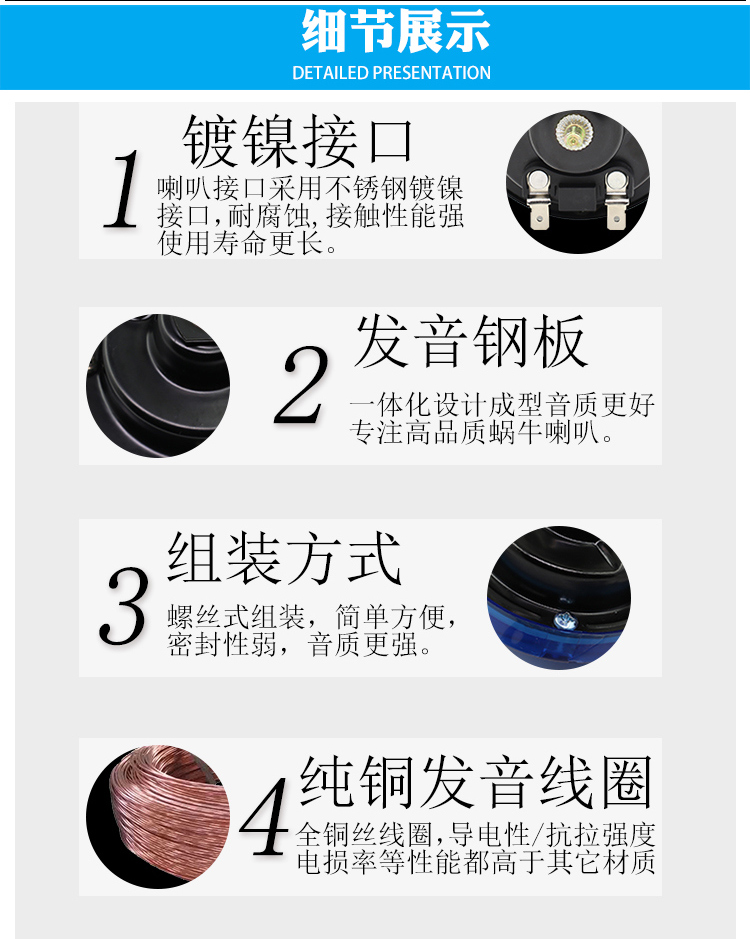 细节展示
DETAILED PRESENTATION

1
镀镍接口
喇叭接口采用不锈钢镀镍接口,耐腐蚀,接触性能强使用寿命更长。

2
发音钢板
一体化设计成型音质更好专注高品质蜗牛喇叭。

3
组装方式
螺丝式组装，简单方便，密封性弱，音质更强。

4
纯铜发音线圈
全铜丝线圈,导电性/抗拉强度电损率等性能都高于其它材质