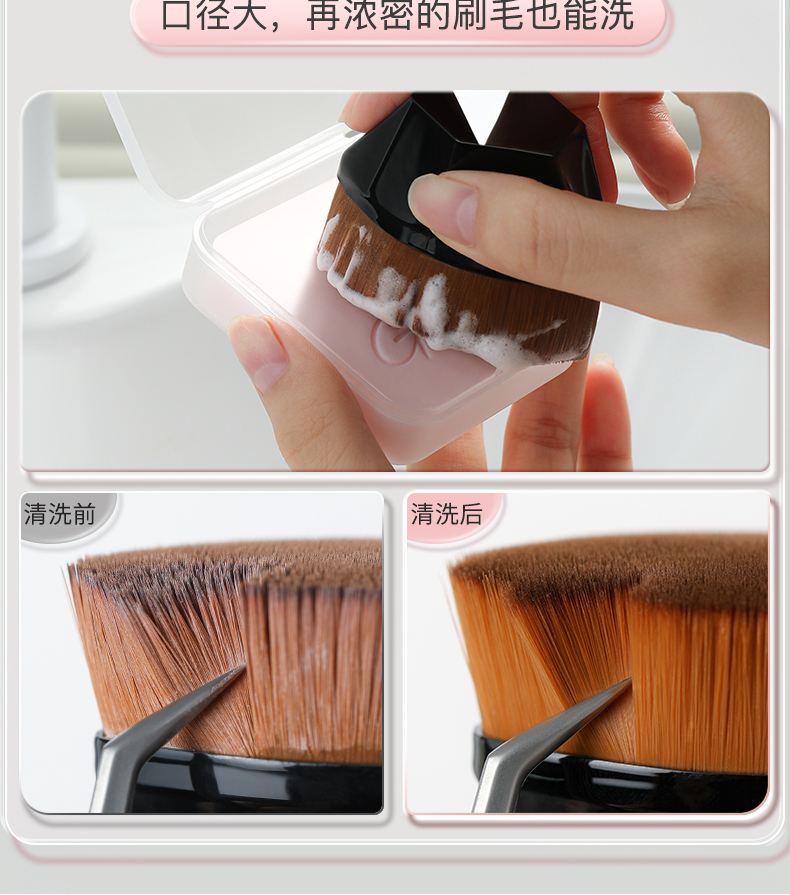 口径大，再浓密的刷毛也能洗

清洗前

清洗后