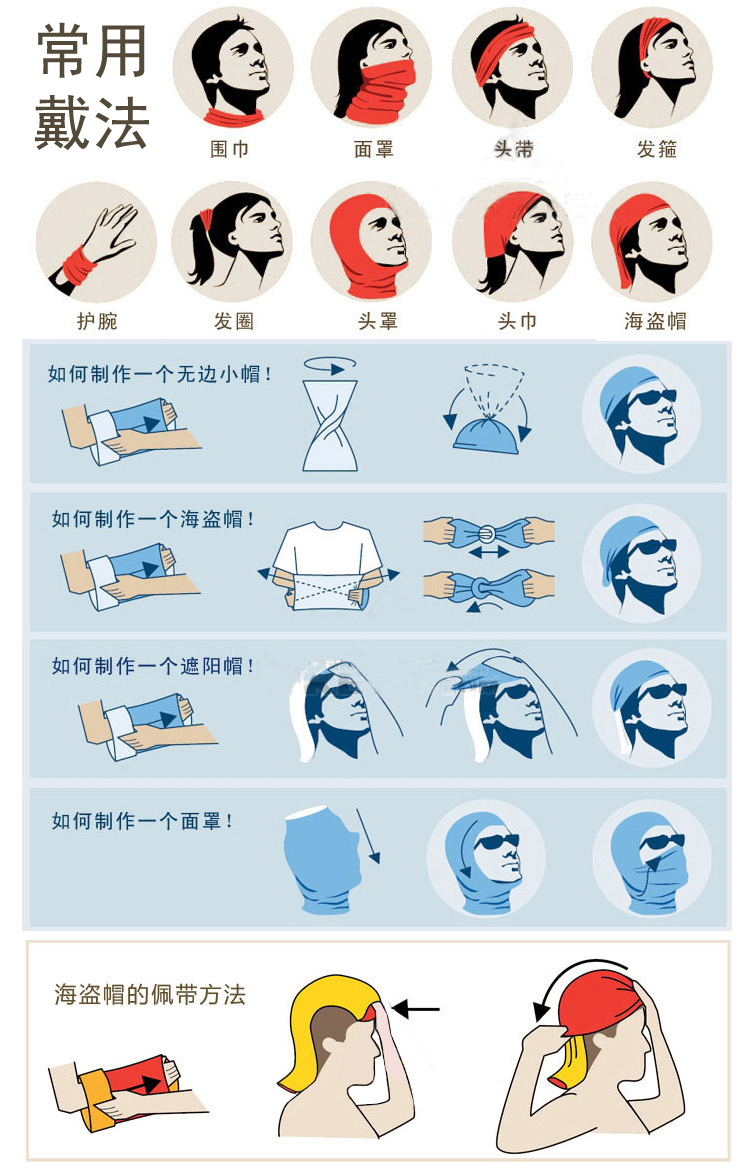 常用戴法

围巾

面罩

头带

发箍

护腕

发圈

头罩

头巾

海盗帽

如何制作一个无边小帽！

如何制作一个海盗帽！

如何制作一个遮阳帽！

如何制作一个面罩！

海盗帽的佩带方法