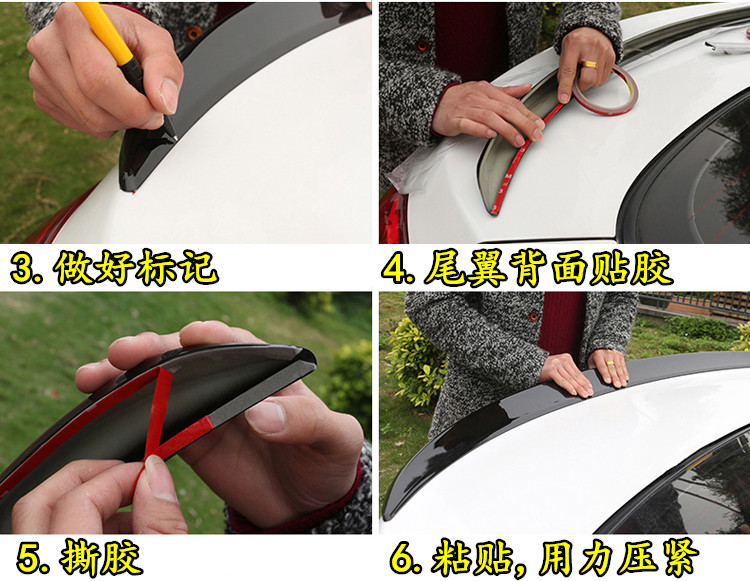 3. 做好标记

4. 尾翼背面贴胶

5. 撕胶

6. 粘贴，用力压紧