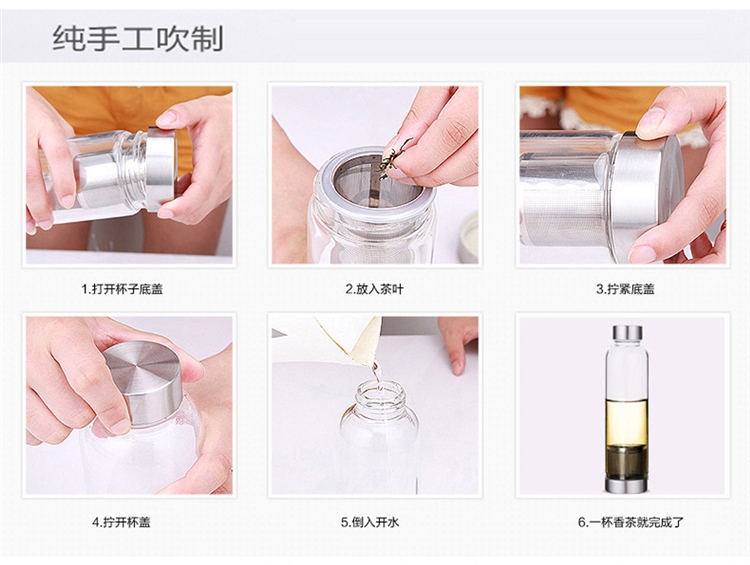 纯手工吹制

1.打开杯子底盖

2.放入茶叶

3.拧紧底盖

4.拧开杯盖

5.倒入开水

6.一杯香茶就完成了