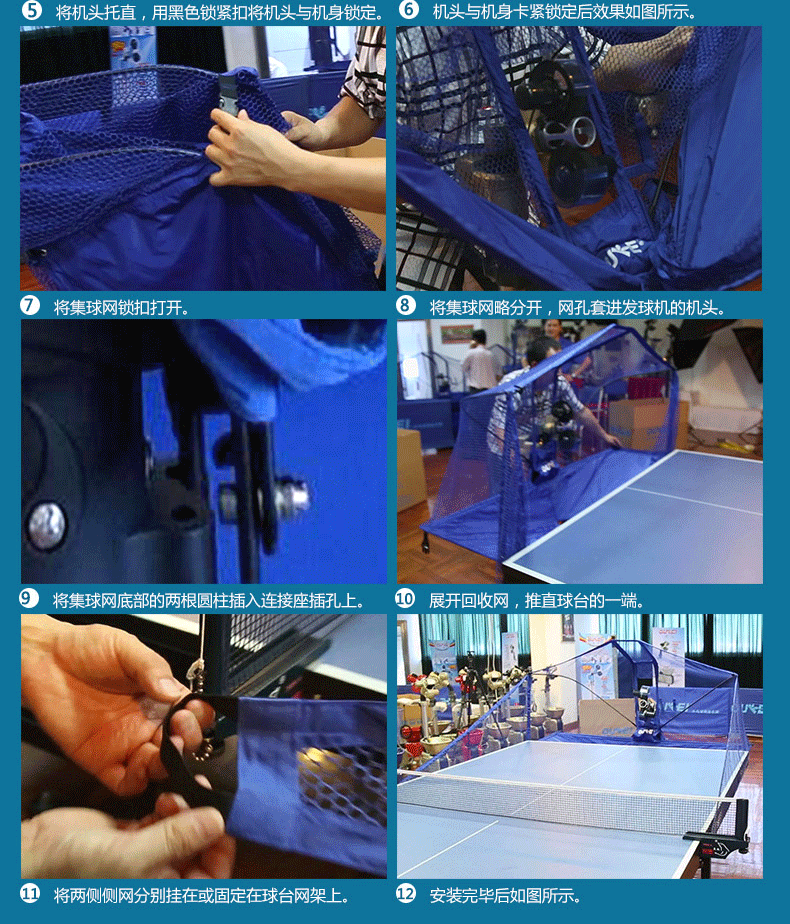 ⑤ 将机头托直，用黑色锁紧扣将机头与机身锁定。

⑥ 机头与机身卡紧锁定后效果如图所示。

⑦ 将集球网锁扣打开。

⑧ 将集球网略分开，网孔套进发球机的机头。

⑨ 将集球网底部的两根圆柱插入连接座插孔上。

⑩ 展开回收网，推直球台的一端。

⑪ 将两侧侧网分别挂在或固定在球台网架上。

⑫ 安装完毕后如图所示。