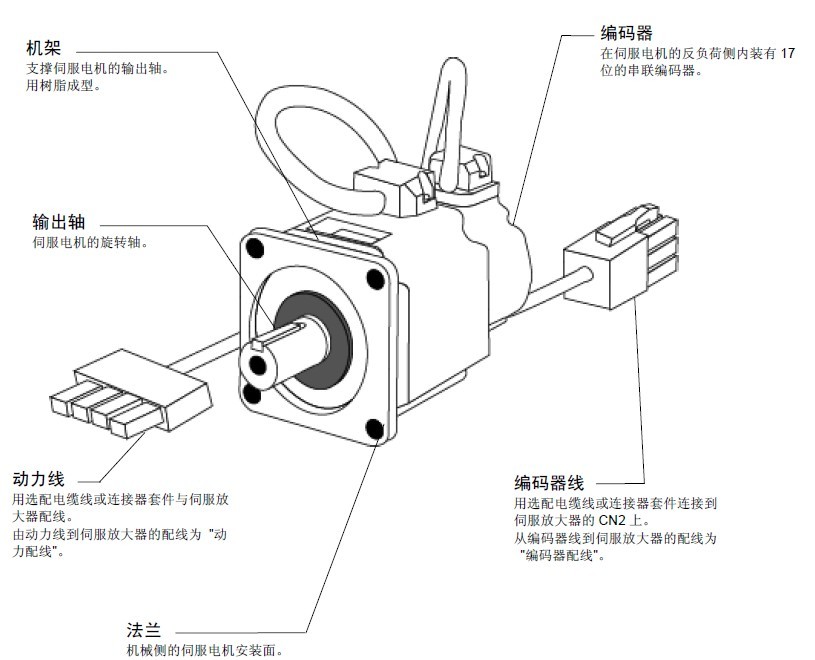 机架
支撑伺服电机的输出轴。
用树脂成型。

编码器
在伺服电机的反负荷侧内装有 17 位的串联编码器。

输出轴
伺服电机的旋转轴。

动力线
用选配电缆线或连接器套件与伺服放大器配线。
由动力线到伺服放大器的配线为 "动力配线"。

编码器线
用选配电缆线或连接器套件连接到伺服放大器的 CN2 上。
从编码器线到伺服放大器的配线为 "编码器配线"。

法兰
机械侧的伺服电机安装面。