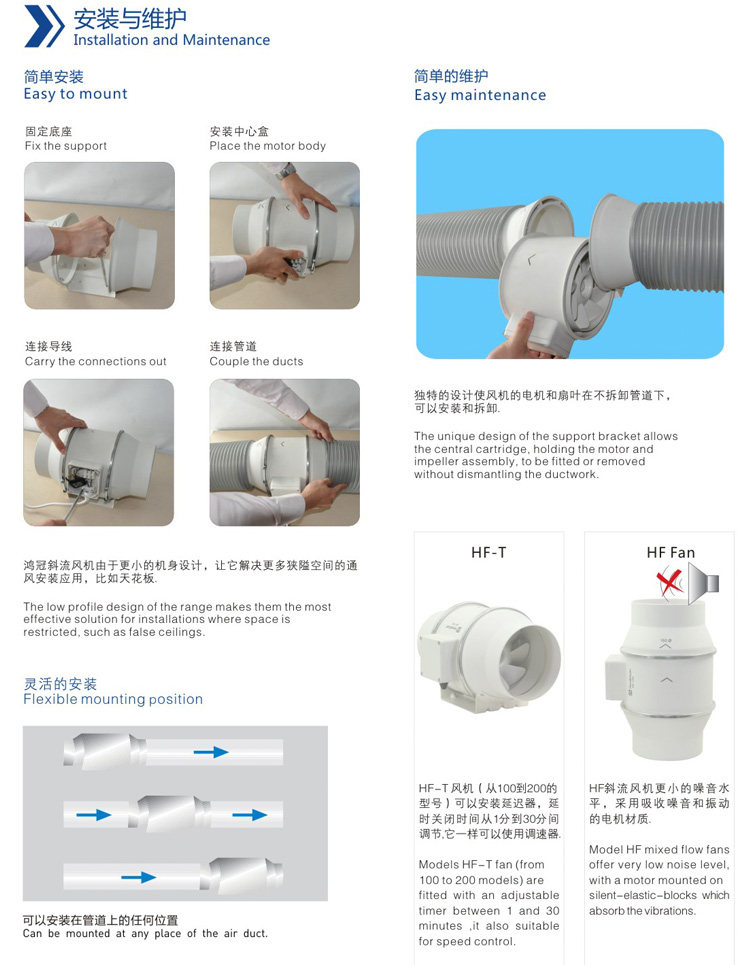 安装与维护
Installation and Maintenance

简单安装
Easy to mount

固定底座
Fix the support

安装中心盒
Place the motor body

连接导线
Carry the connections out

连接管道
Couple the ducts

鸿冠斜流风机由于更小的机身设计，让它解决更多狭隘空间的通风安装应用，比如天花板.

The low profile design of the range makes them the most effective solution for installations where space is restricted, such as false ceilings.

灵活的安装
Flexible mounting position

可以安装在管道上的任何位置
Can be mounted at any place of the air duct.

简单的维护
Easy maintenance

独特的设计使风机的电机和扇叶在不拆卸管道下，可以安装和拆卸.

The unique design of the support bracket allows the central cartridge, holding the motor and impeller assembly, to be fitted or removed without dismantling the ductwork.

HF-T

HF-T风机（从100到200的型号）可以安装延迟器，延时关闭时间从1分到30分间调节,它一样可以使用调速器.

Models HF-T fan (from 100 to 200 models) are fitted with an adjustable timer between 1 and 30 minutes ,it also suitable for speed control.

HF Fan

HF斜流风机更小的噪音水平，采用吸收噪音和振动的电机材质.

Model HF mixed flow fans offer very low noise level, with a motor mounted on silent-elastic-blocks which absorb the vibrations.