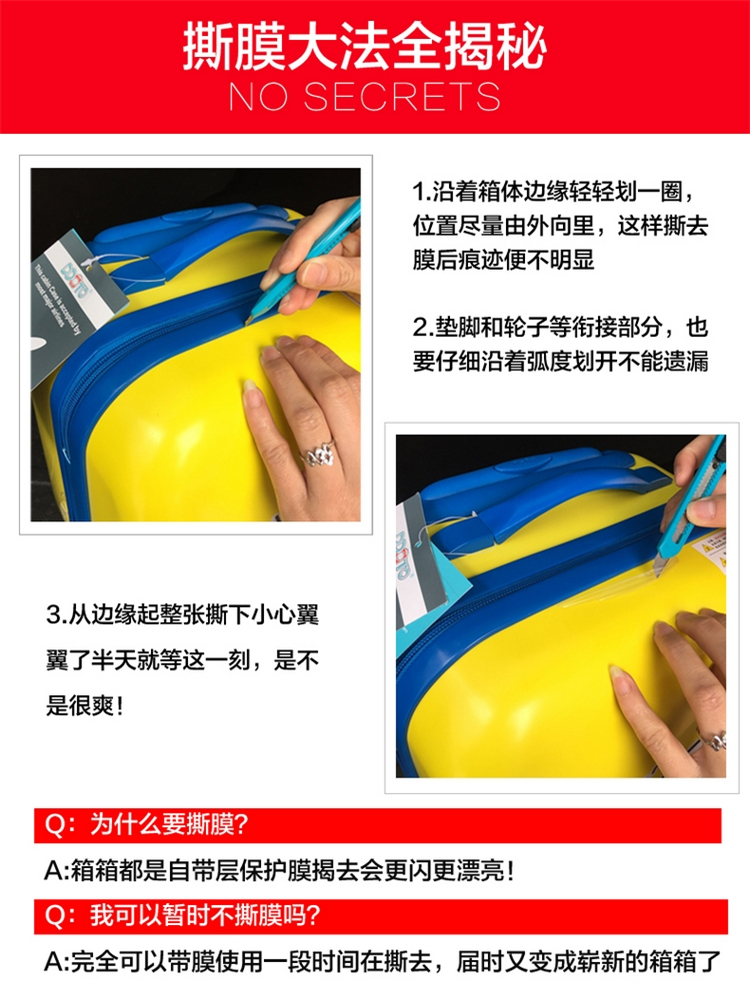 撕膜大法全揭秘
NO SECRETS

1.沿着箱体边缘轻轻划一圈，位置尽量由外向里，这样撕去膜后痕迹便不明显

2.垫脚和轮子等衔接部分，也要仔细沿着弧度划开不能遗漏

3.从边缘起整张撕下小心翼翼了半天就等这一刻，是不是很爽！

Q：为什么要撕膜？
A:箱箱都是自带层保护膜揭去会更闪更漂亮！
Q：我可以暂时不撕膜吗？
A:完全可以带膜使用一段时间在撕去，届时又变成崭新的箱箱了