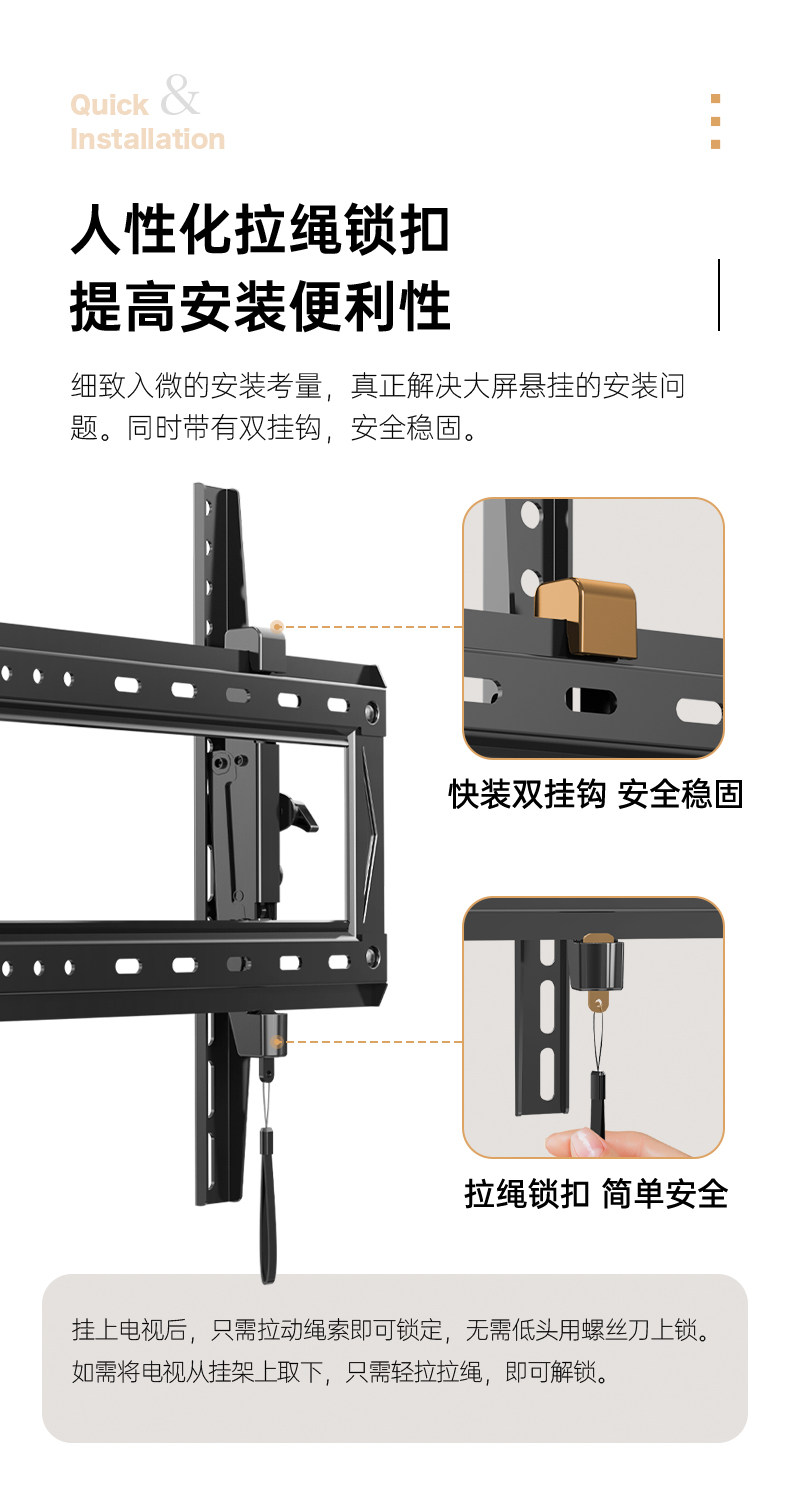 Quick &
Installation

人性化拉绳锁扣
提高安装便利性

细致入微的安装考量，真正解决大屏悬挂的安装问题。同时带有双挂钩，安全稳固。

快装双挂钩 安全稳固

拉绳锁扣 简单安全

挂上电视后，只需拉动绳索即可锁定，无需低头用螺丝刀上锁。如需将电视从挂架上取下，只需轻拉拉绳，即可解锁。