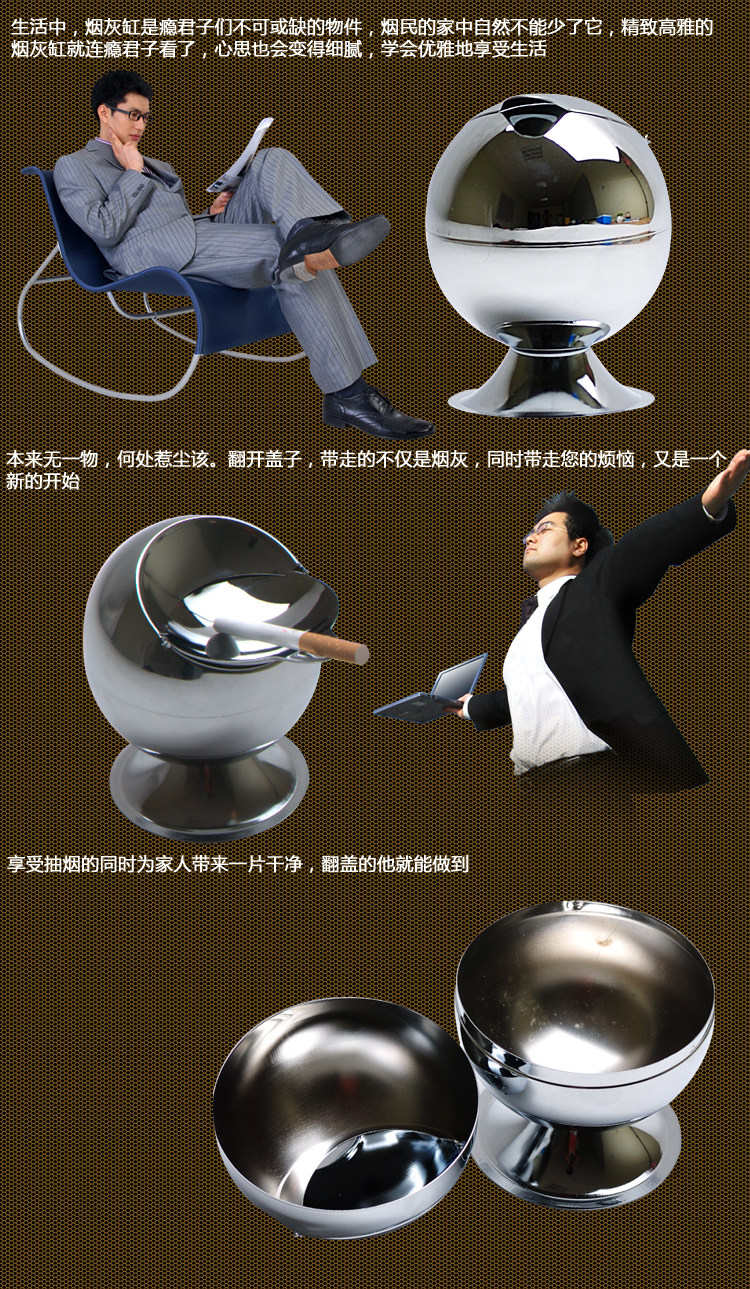 生活中，烟灰缸是瘾君子们不可或缺的物件，烟民的家中自然不能少了它，精致高雅的烟灰缸就连瘾君子看了，心思也会变得细腻，学会优雅地享受生活

本来无一物，何处惹尘该。翻开盖子，带走的不仅是烟灰，同时带走您的烦恼，又是一个新的开始

享受抽烟的同时为家人带来一片干净，翻盖的他就能做到