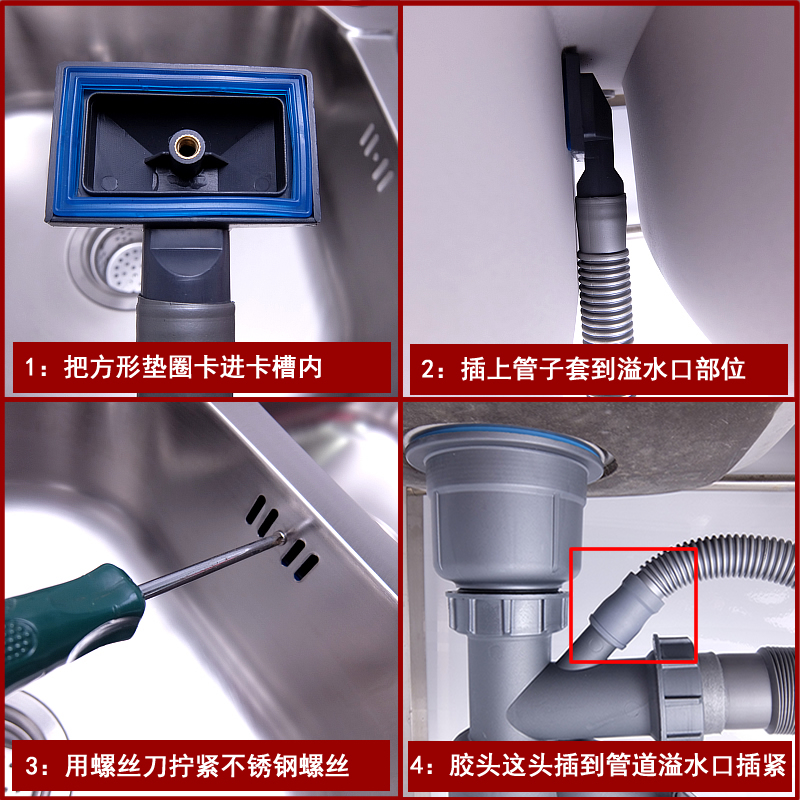 1：把方形垫圈卡进卡槽内

2：插上管子套到溢水口部位

3：用螺丝刀拧紧不锈钢螺丝

4：胶头这头插到管道溢水口插紧