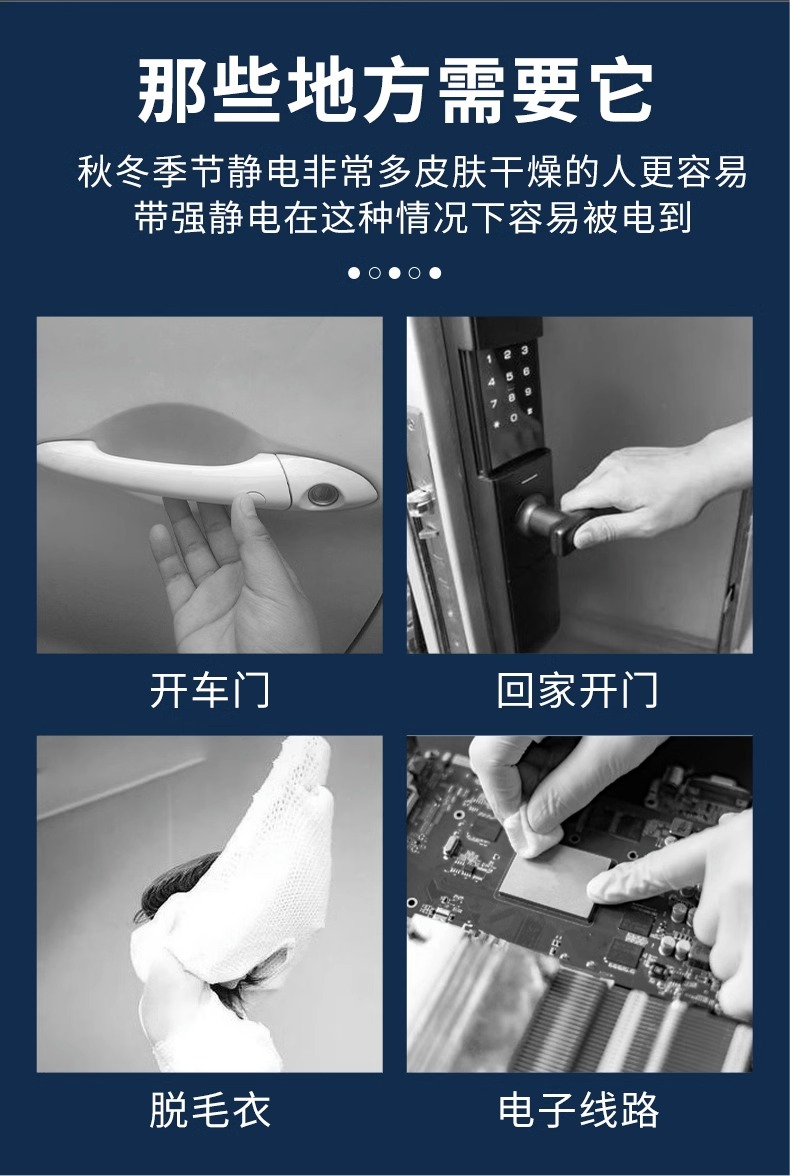 那些地方需要它

秋冬季节静电非常多皮肤干燥的人更容易带强静电在这种情况下容易被电到

1 2 3
4 5 6
7 8 9
* 0 #

开车门

回家开门

脱毛衣

电子线路