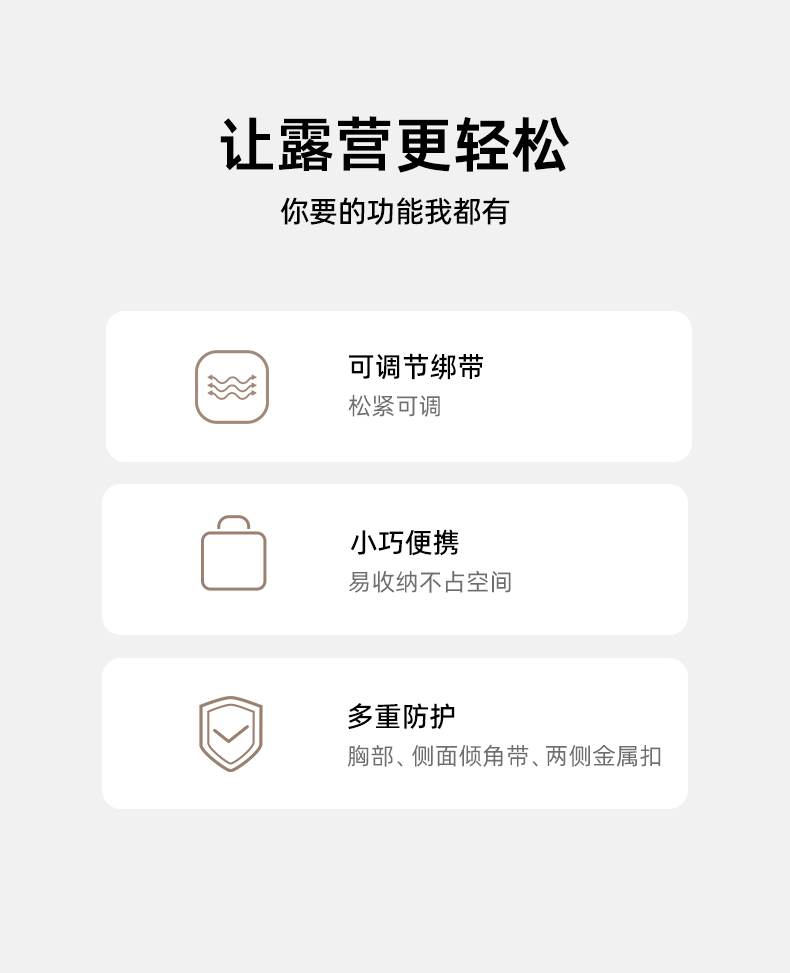 让露营更轻松

你要的功能我都有

可调节绑带

松紧可调

小巧便携

易收纳不占空间

多重防护

胸部、侧面倾角带、两侧金属扣