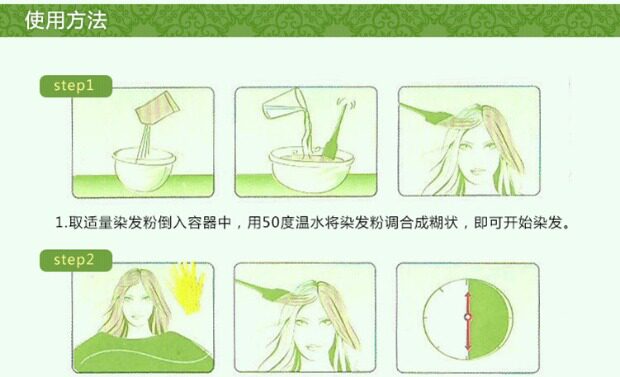 使用方法

step1

1.取适量染发粉倒入容器中，用50度温水将染发粉调合成糊状，即可开始染发。

step2