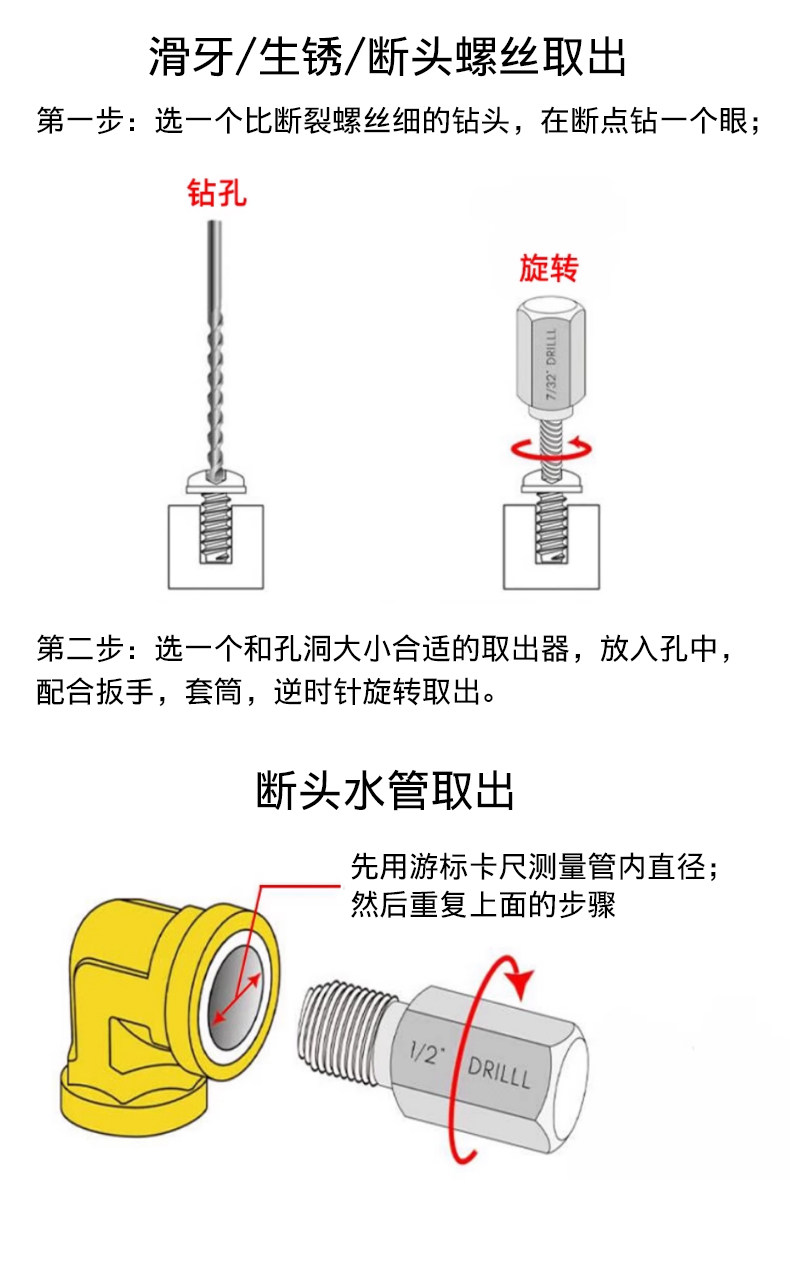 滑牙/生锈/断头螺丝取出

第一步：选一个比断裂螺丝细的钻头，在断点钻一个眼；

钻孔

旋转

7/32" DRILLL

第二步：选一个和孔洞大小合适的取出器，放入孔中，配合扳手，套筒，逆时针旋转取出。

断头水管取出

先用游标卡尺测量管内直径；然后重复上面的步骤

1/2" DRILLL