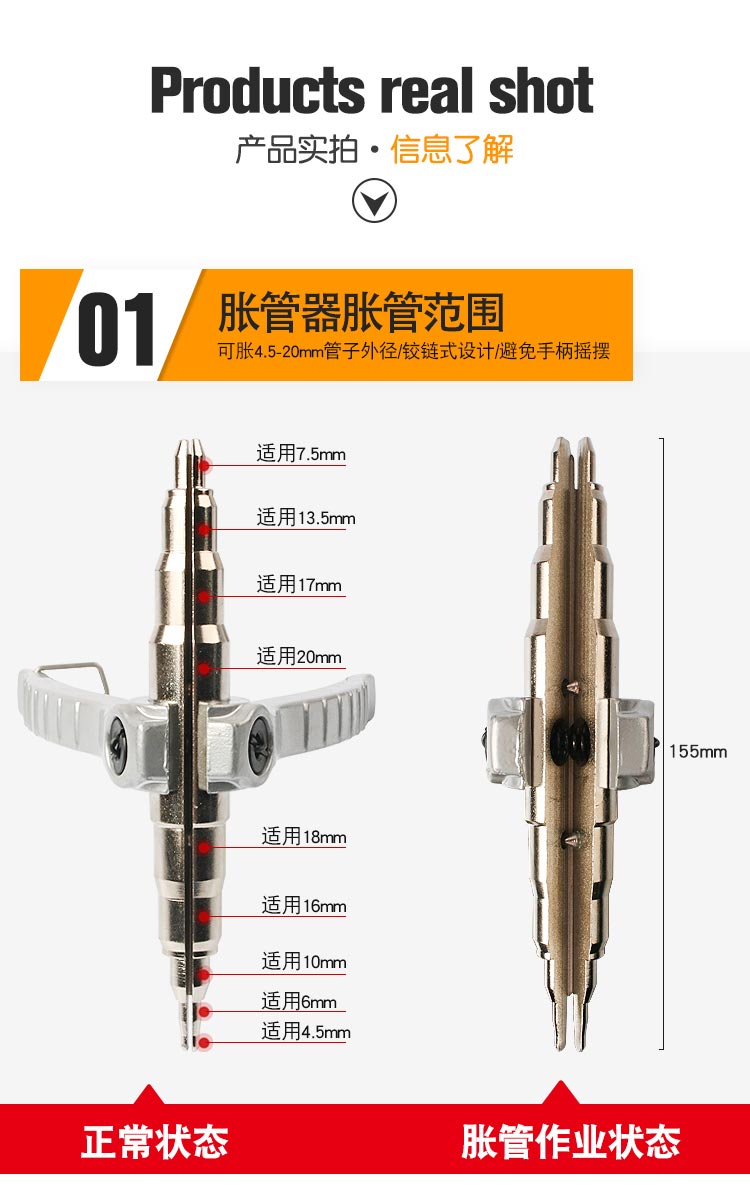 Products real shot

产品实拍 · 信息了解

01

胀管器胀管范围

可胀4.5-20mm管子外径/铰链式设计/避免手柄摇摆

适用7.5mm

适用13.5mm

适用17mm

适用20mm

适用18mm

适用16mm

适用10mm

适用6mm

适用4.5mm

155mm

正常状态

胀管作业状态