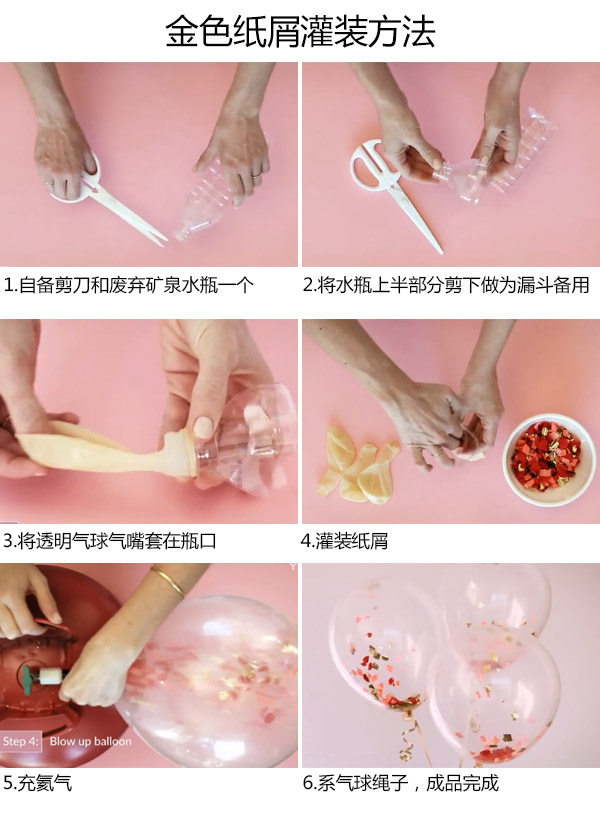 金色纸屑灌装方法

1.自备剪刀和废弃矿泉水瓶一个

2.将水瓶上半部分剪下做为漏斗备用

3.将透明气球气嘴套在瓶口

4.灌装纸屑

Step 4: Blow up balloon

5.充氦气

6.系气球绳子，成品完成