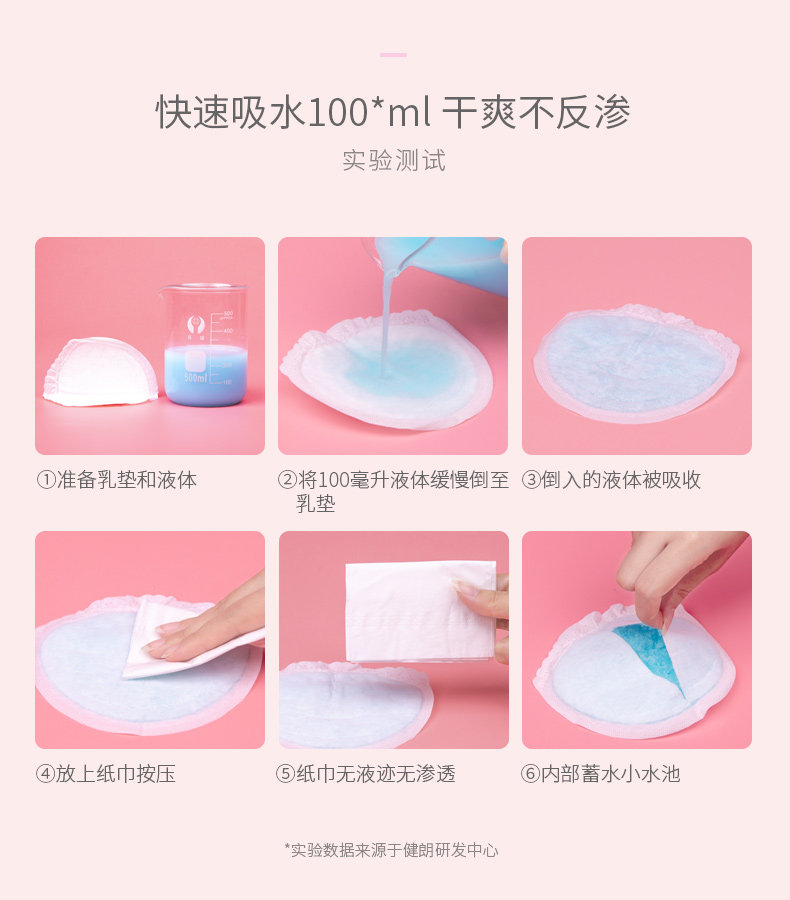 快速吸水100*ml 干爽不反渗

实验测试

500ml

①准备乳垫和液体

②将100毫升液体缓慢倒至乳垫

③倒入的液体被吸收

④放上纸巾按压

⑤纸巾无液迹无渗透

⑥内部蓄水小水池

*实验数据来源于健朗研发中心