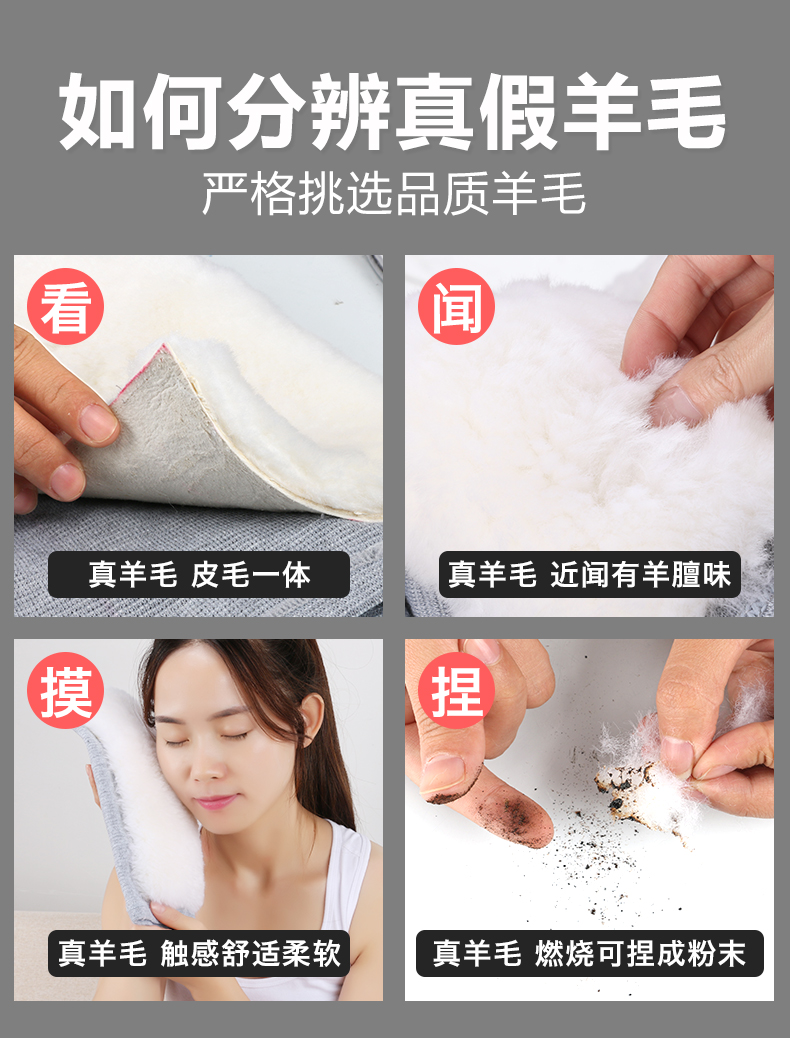 如何分辨真假羊毛

严格挑选品质羊毛

看

真羊毛 皮毛一体

闻

真羊毛 近闻有羊膻味

摸

真羊毛 触感舒适柔软

捏

真羊毛 燃烧可捏成粉末