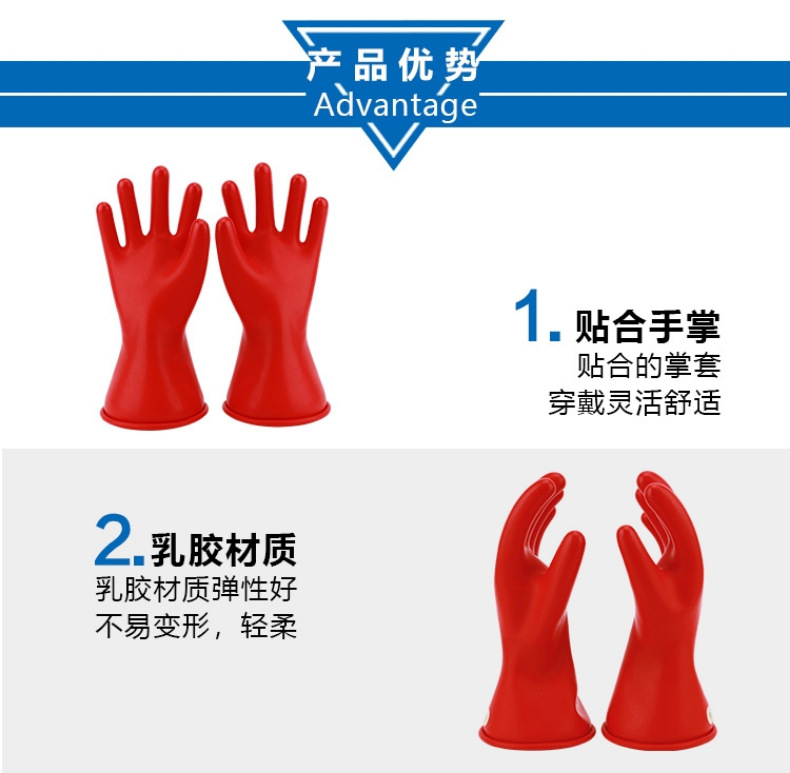 产品优势
Advantage

1. 贴合手掌
贴合的掌套
穿戴灵活舒适

2. 乳胶材质
乳胶材质弹性好
不易变形，轻柔