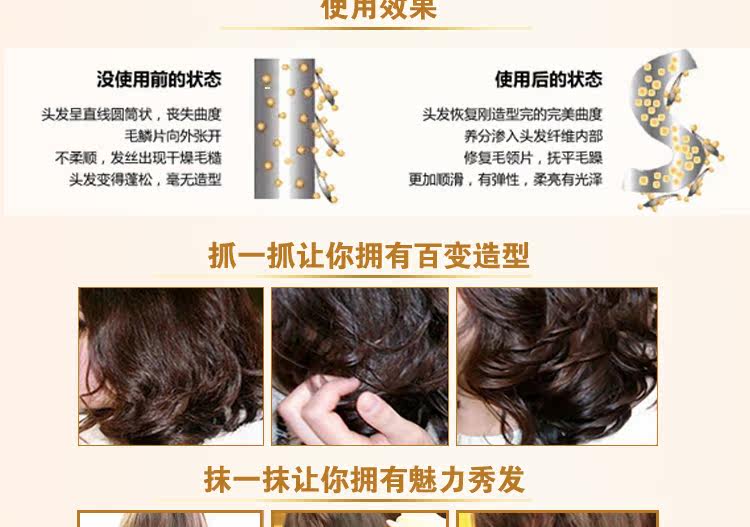 使用效果

没使用前的状态

头发呈直线圆筒状，丧失曲度
毛鳞片向外张开
不柔顺，发丝出现干燥毛糙
头发变得蓬松，毫无造型

使用后的状态

头发恢复刚造型完的完美曲度
养分渗入头发纤维内部
修复毛领片，抚平毛躁
更加顺滑，有弹性，柔亮有光泽

抓一抓让你拥有百变造型

抹一抹让你拥有魅力秀发