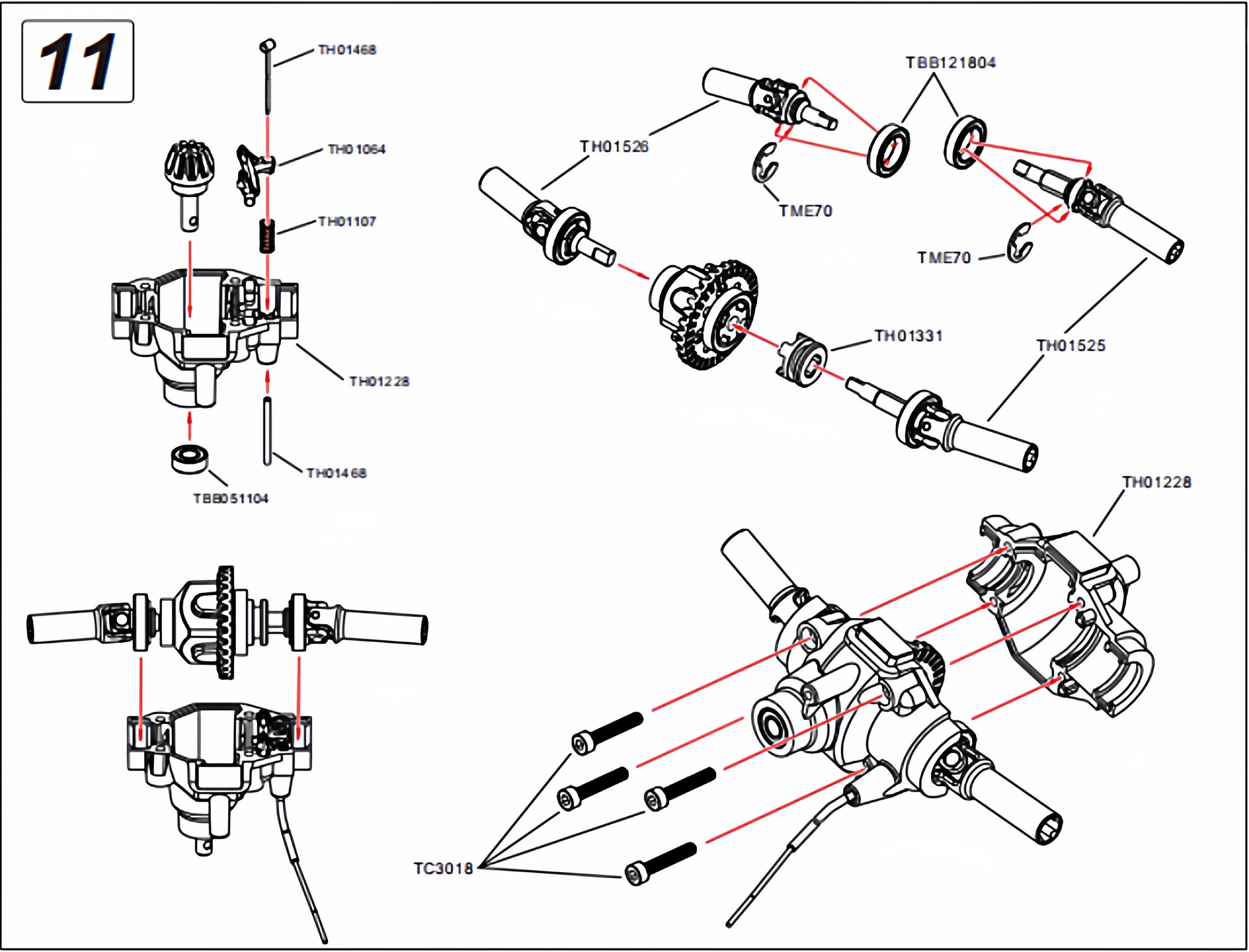 11

TH01468

TH01064

TH01107

TH01228

TH01468

TBB051104

TBB121804

TH01526

TME70

TME70

TH01331

TH01525

TH01228

TC3018