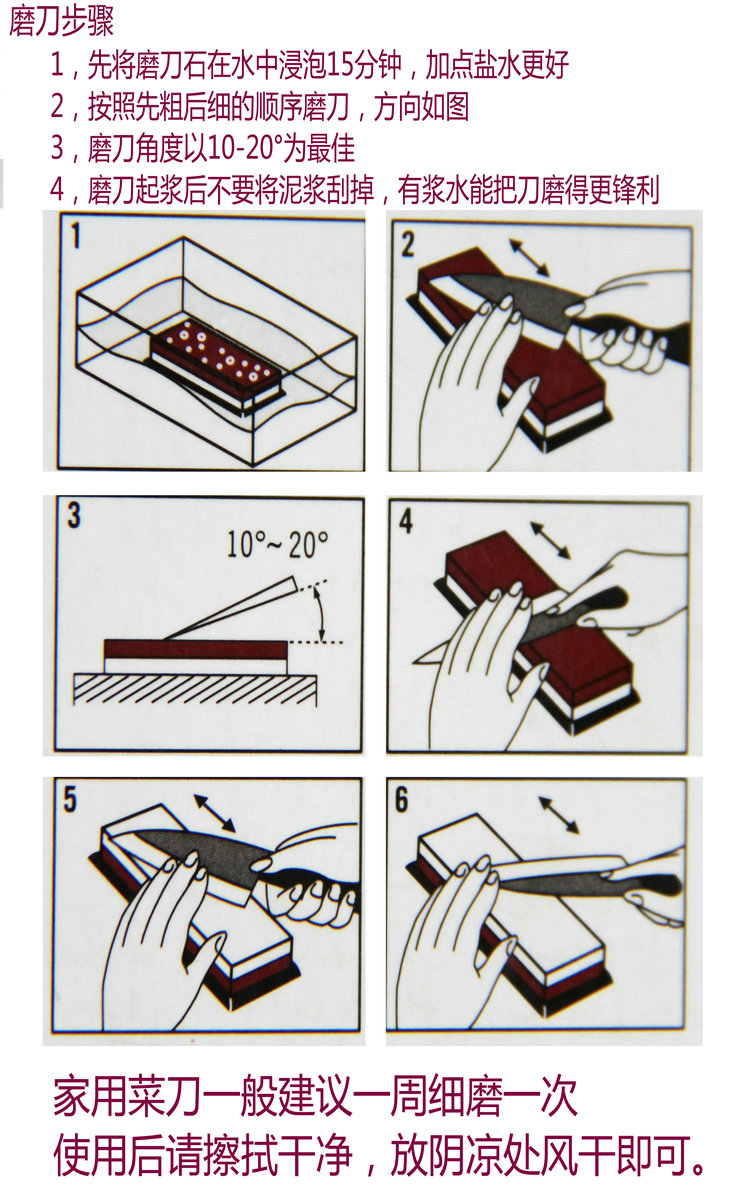 磨刀步骤

1，先将磨刀石在水中浸泡15分钟，加点盐水更好

2，按照先粗后细的顺序磨刀，方向如图

3，磨刀角度以10-20°为最佳

4，磨刀起浆后不要将泥浆刮掉，有浆水能把刀磨得更锋利

1

2

3

10°~ 20°

4

5

6

家用菜刀一般建议一周细磨一次

使用后请擦拭干净，放阴凉处风干即可。