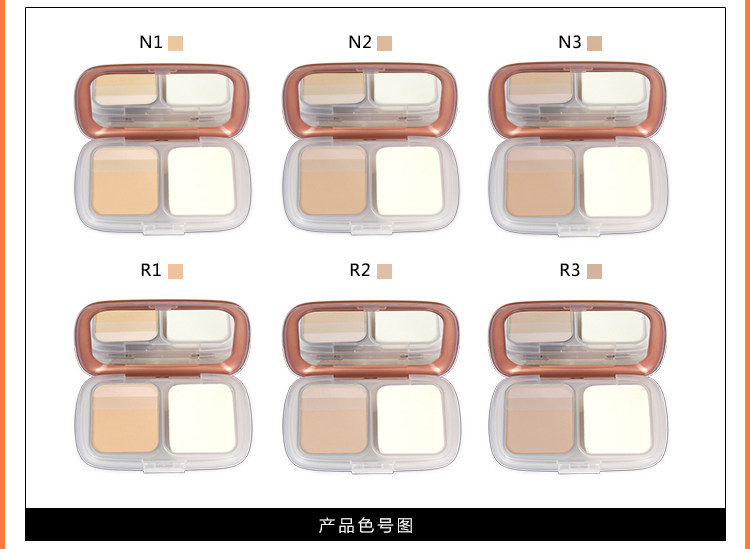 N1 N2 N3

R1 R2 R3

产品色号图