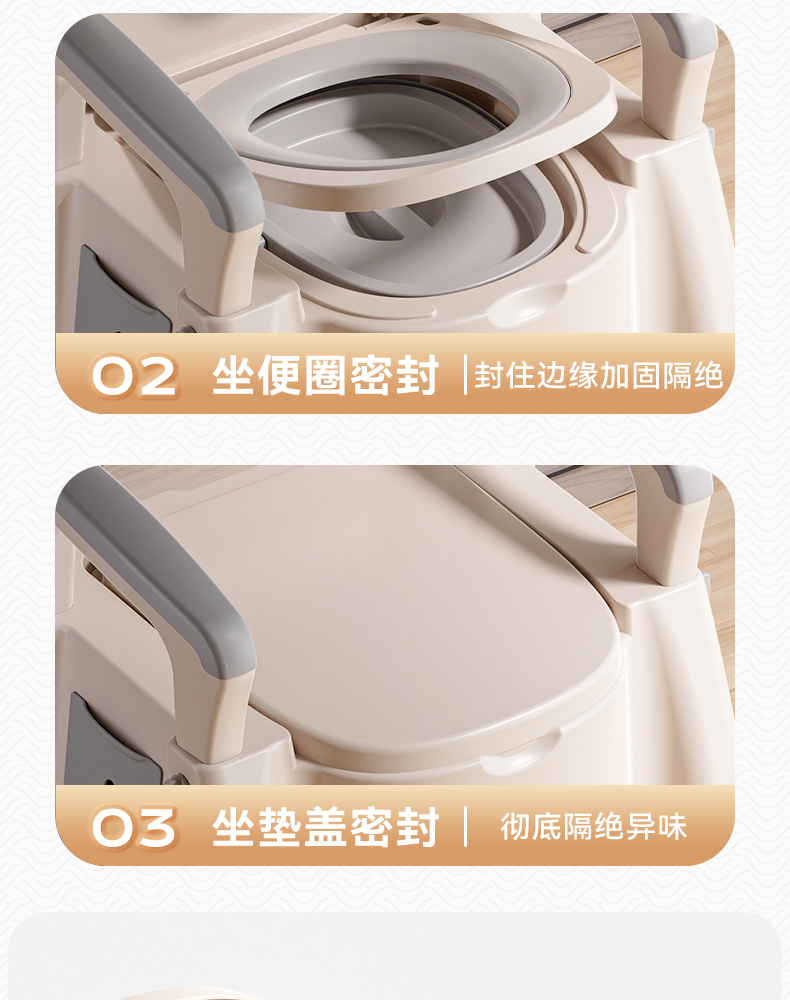 02 坐便圈密封 | 封住边缘加固隔绝

03 坐垫盖密封 | 彻底隔绝异味