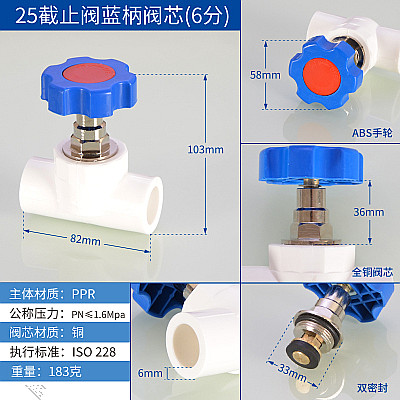 25截止阀蓝柄阀芯(6分)

103mm

82mm

58mm

ABS手轮

36mm

全铜阀芯

主体材质：PPR

公称压力：PN≤1.6Mpa

阀芯材质：铜

执行标准：ISO 228

重量：183克

6mm

33mm

双密封