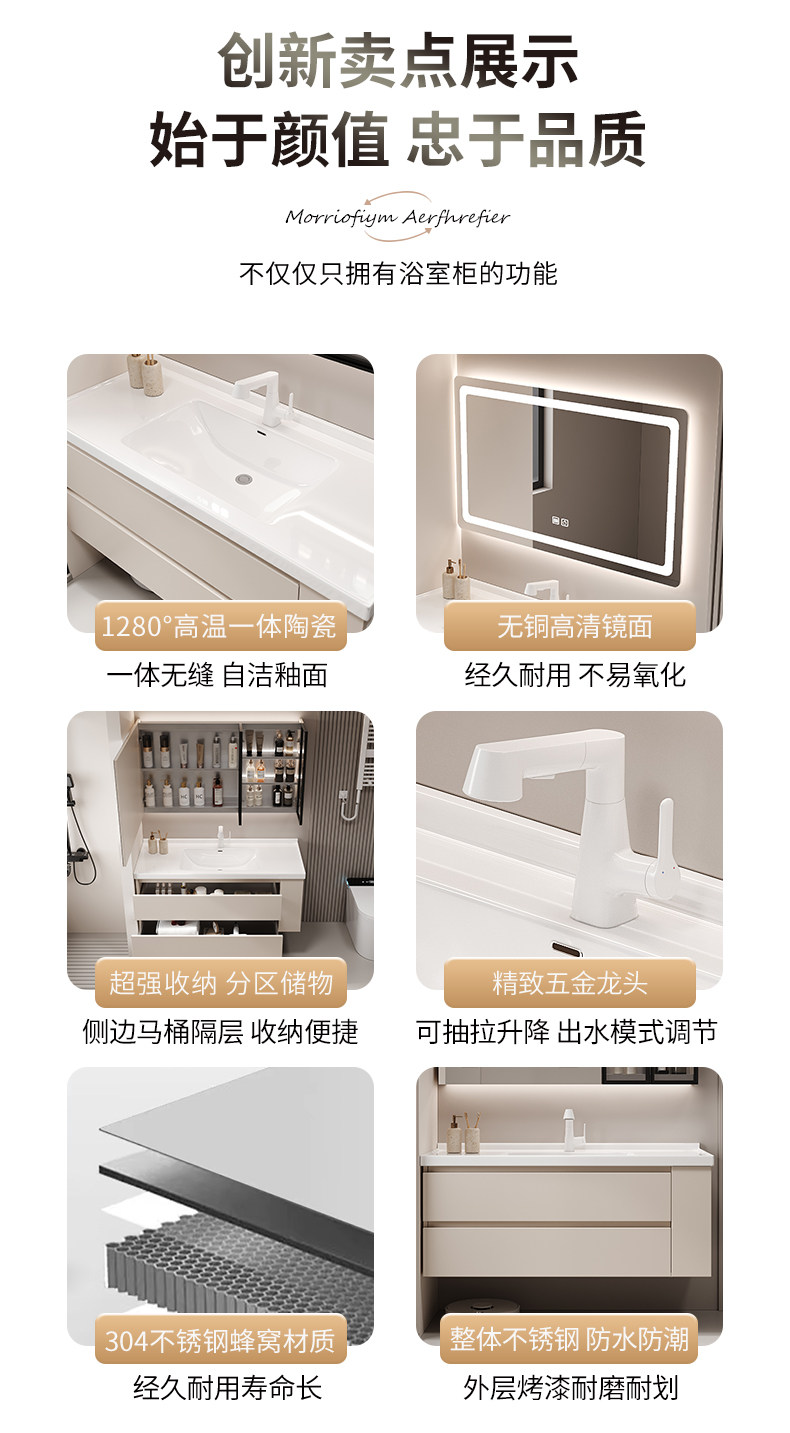 创新卖点展示
始于颜值 忠于品质

Morriofiym Aerfhrefier

不仅仅只拥有浴室柜的功能

1280°高温一体陶瓷
一体无缝 自洁釉面

无铜高清镜面
经久耐用 不易氧化

超强收纳 分区储物
侧边马桶隔层 收纳便捷

精致五金龙头
可抽拉升降 出水模式调节

304不锈钢蜂窝材质
经久耐用寿命长

整体不锈钢 防水防潮
外层烤漆耐磨耐划