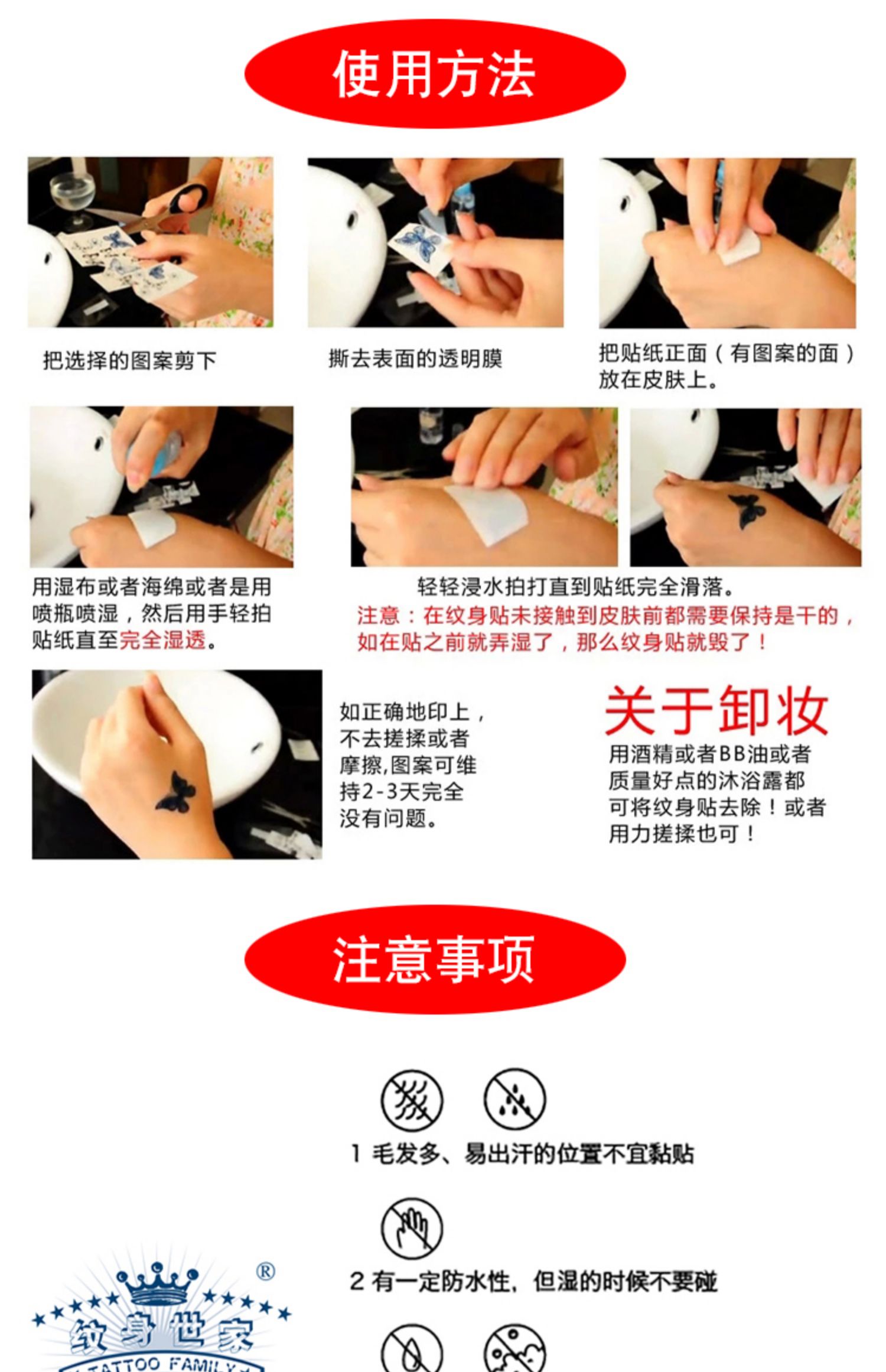 使用方法

把选择的图案剪下

撕去表面的透明膜

把贴纸正面（有图案的面）放在皮肤上。

用湿布或者海绵或者是用喷瓶喷湿，然后用手轻拍贴纸直至完全湿透。

轻轻浸水拍打直到贴纸完全滑落。

注意：在纹身贴未接触到皮肤前都需要保持是干的，如在贴之前就弄湿了，那么纹身贴就毁了！

如正确地印上，不去搓揉或者摩擦,图案可维持2-3天完全没有问题。

关于卸妆

用酒精或者BB油或者质量好点的沐浴露都可将纹身贴去除！或者用力搓揉也可！

注意事项

1 毛发多、易出汗的位置不宜黏贴

2 有一定防水性，但湿的时候不要碰

®

纹身世家

TATTOO FAMILY