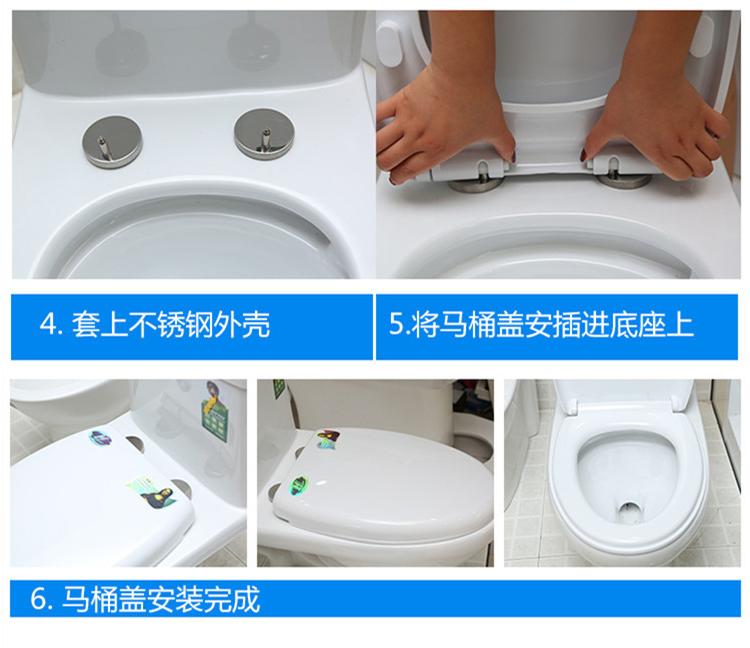 4. 套上不锈钢外壳

5.将马桶盖安插进底座上

6. 马桶盖安装完成