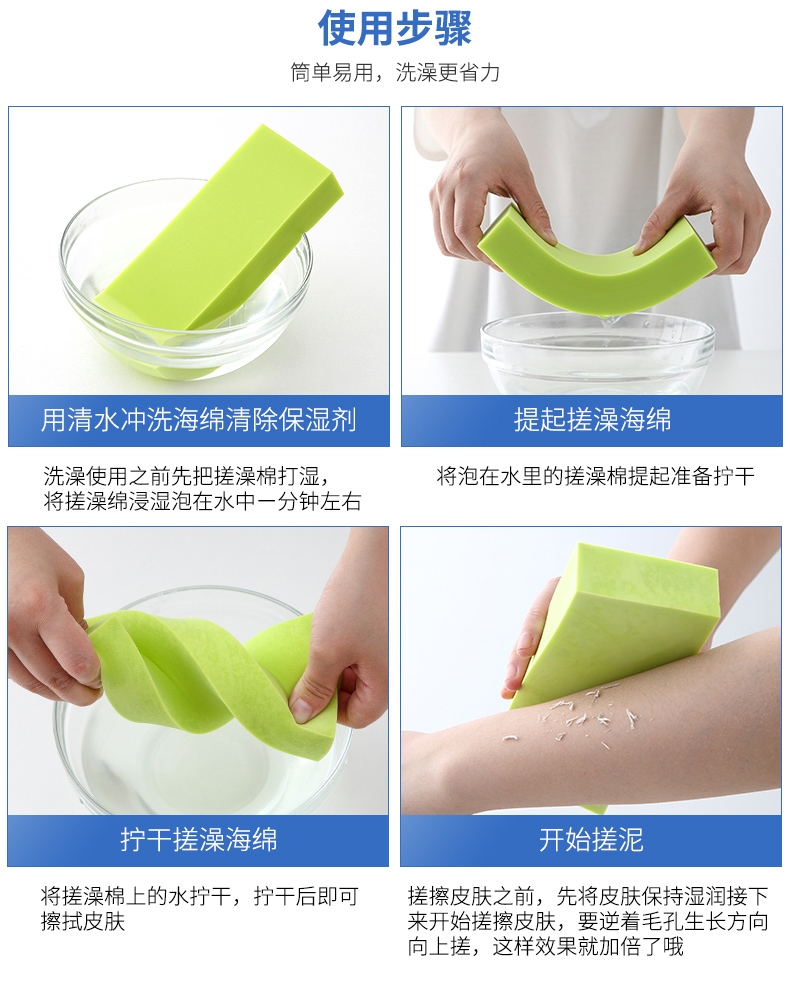 使用步骤

简单易用，洗澡更省力

用清水冲洗海绵清除保湿剂

洗澡使用之前先把搓澡棉打湿，将搓澡绵浸湿泡在水中一分钟左右

提起搓澡海绵

将泡在水里的搓澡棉提起准备拧干

拧干搓澡海绵

将搓澡棉上的水拧干，拧干后即可擦拭皮肤

开始搓泥

搓擦皮肤之前，先将皮肤保持湿润接下来开始搓擦皮肤，要逆着毛孔生长方向向上搓，这样效果就加倍了哦