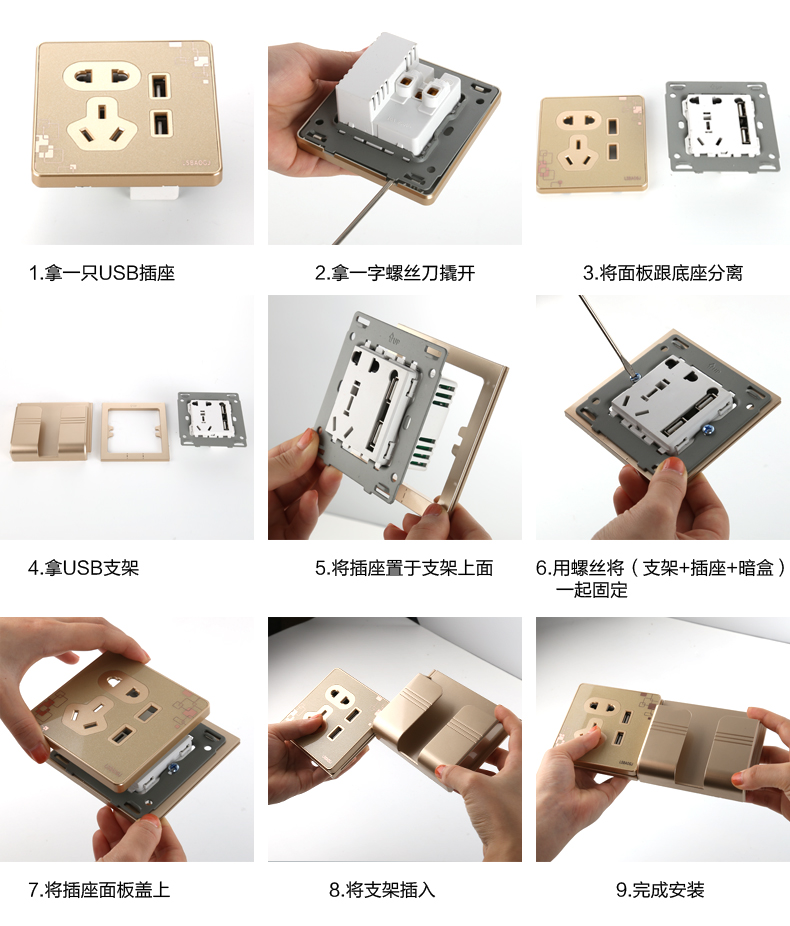 1.拿一只USB插座

2.拿一字螺丝刀撬开

3.将面板跟底座分离

4.拿USB支架

5.将插座置于支架上面

6.用螺丝将（支架+插座+暗盒）一起固定

7.将插座面板盖上

8.将支架插入

9.完成安装