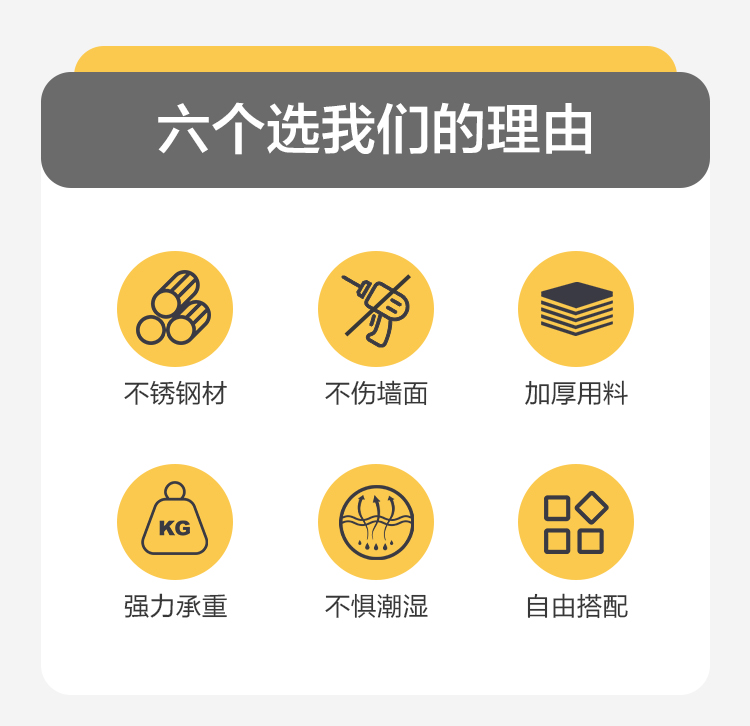 六个选我们的理由

不锈钢材

不伤墙面

加厚用料

KG

强力承重

不惧潮湿

自由搭配