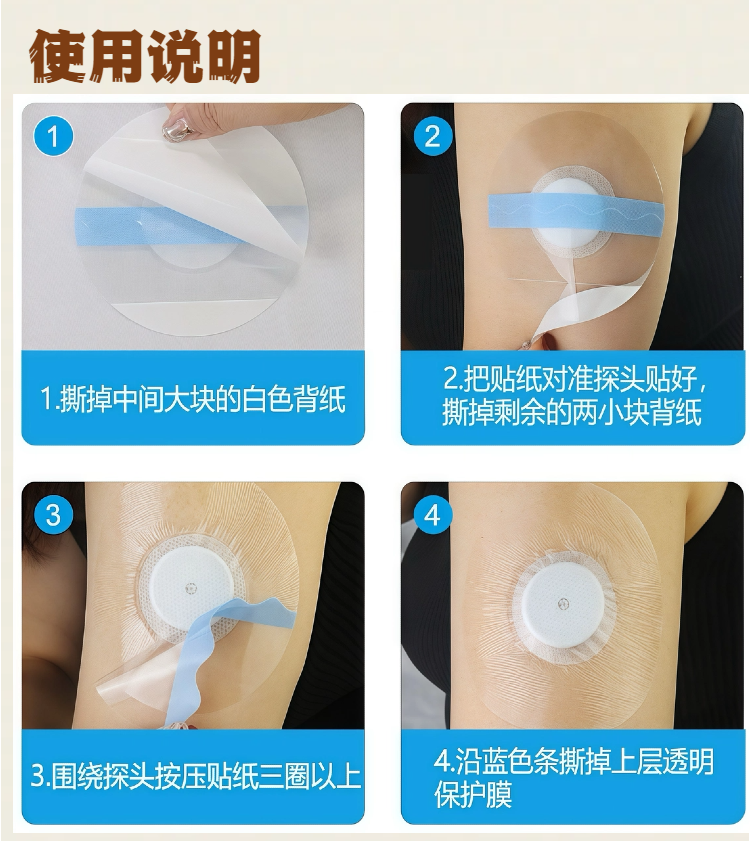 使用说明

1

1.撕掉中间大块的白色背纸

2

2.把贴纸对准探头贴好，撕掉剩余的两小块背纸

3

3.围绕探头按压贴纸三圈以上

4

4.沿蓝色条撕掉上层透明保护膜